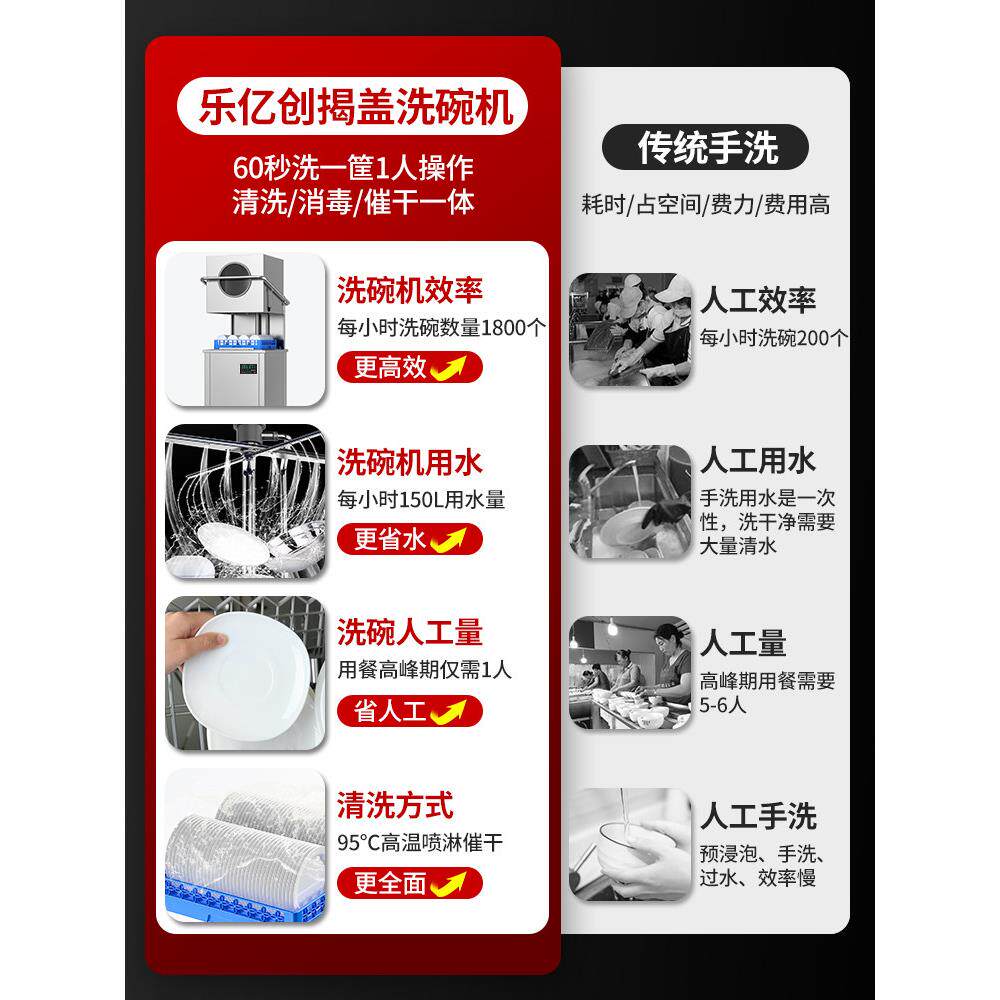 乐亿创揭盖洗碗机

60秒洗一筐1人操作
清洗/消毒/催干一体

洗碗机效率
每小时洗碗数量1800个
更高效

洗碗机用水
每小时150L用水量
更省水

洗碗人工量
用餐高峰期仅需1人
省人工

清洗方式
95°C高温喷淋催干
更全面

传统手洗

耗时/占空间/费力/费用高

人工效率
每小时洗碗200个

人工用水
手洗用水是一次性，洗干净需要大量清水

人工量
高峰期用餐需要5-6人

人工手洗
预浸泡、手洗、过水、效率慢