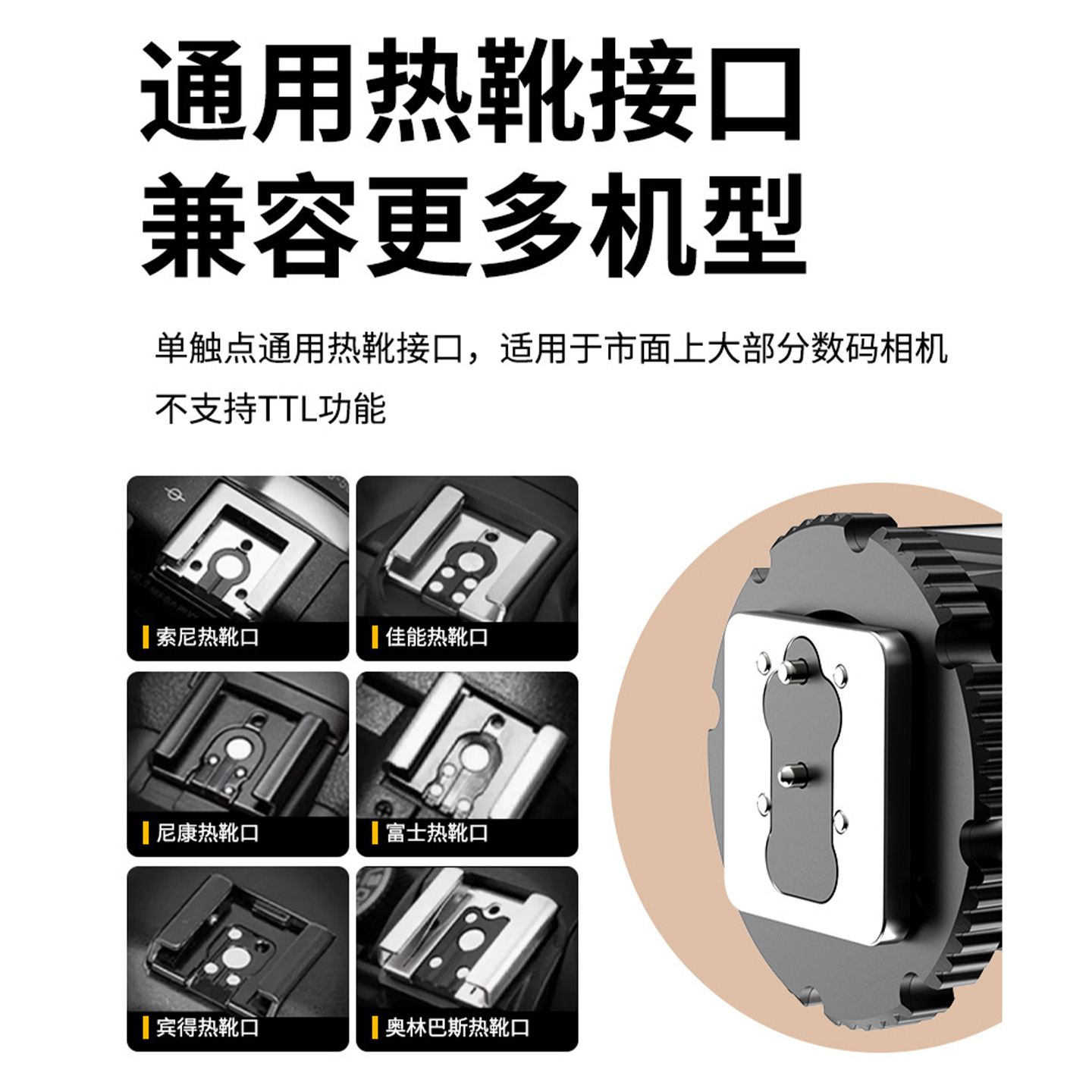 通用热靴接口
兼容更多机型

单触点通用热靴接口，适用于市面上大部分数码相机
不支持TTL功能

索尼热靴口

佳能热靴口

尼康热靴口

富士热靴口

宾得热靴口

奥林巴斯热靴口