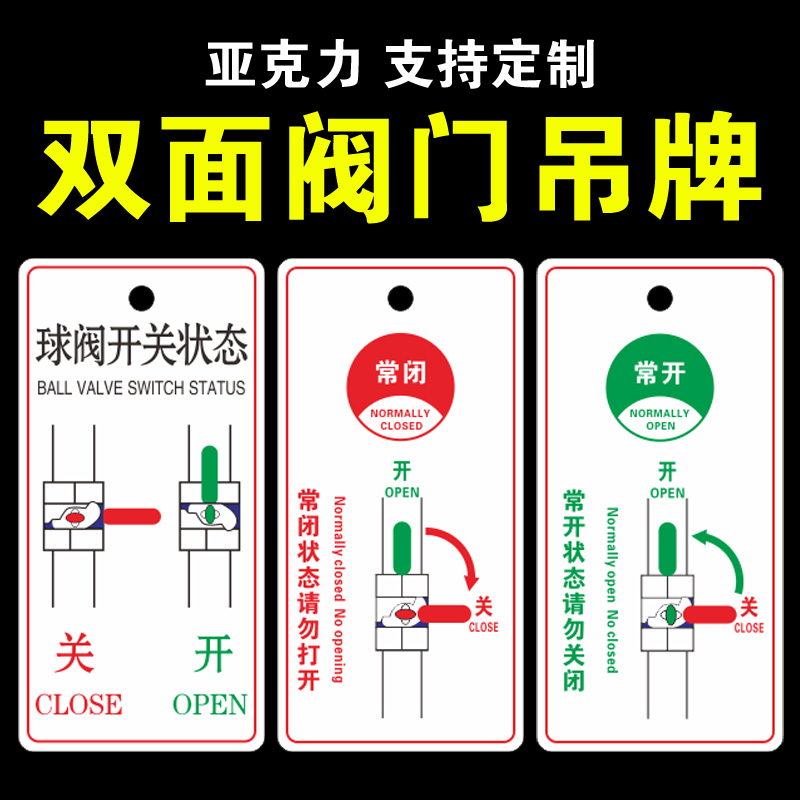 亚克力 支持定制

双面阀门吊牌

球阀开关状态
BALL VALVE SWITCH STATUS

关
CLOSE

开
OPEN

常闭
NORMALLY CLOSED

开
OPEN

常闭状态请勿打开

Normally closed No opening

关
CLOSE

常开
NORMALLY OPEN

开
OPEN

常开状态请勿关闭

Normally open No closed

关
CLOSE