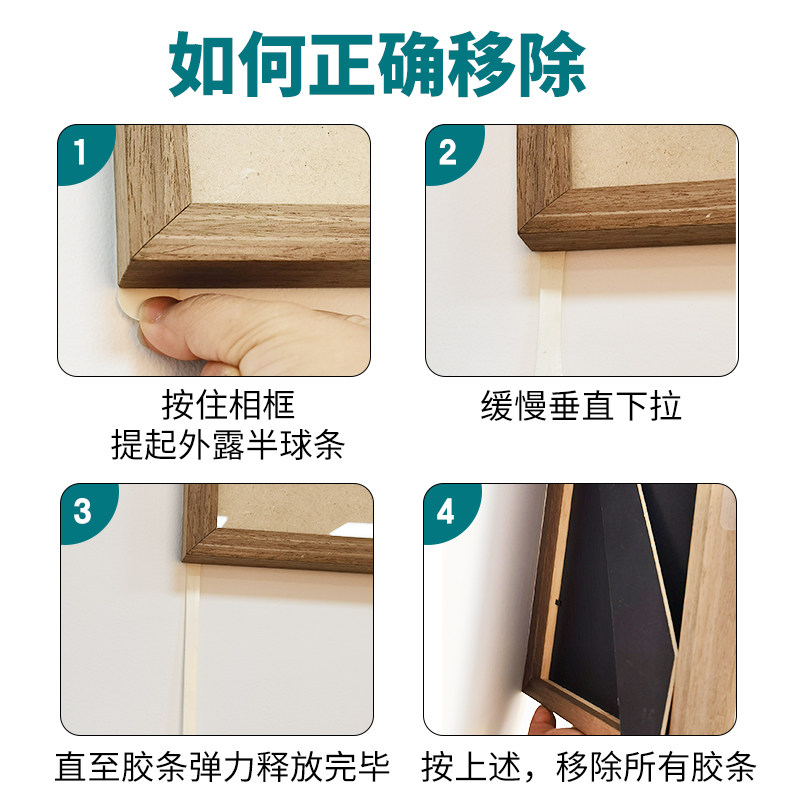 如何正确移除

1

按住相框
提起外露半球条

2

缓慢垂直下拉

3

直至胶条弹力释放完毕

4

按上述，移除所有胶条