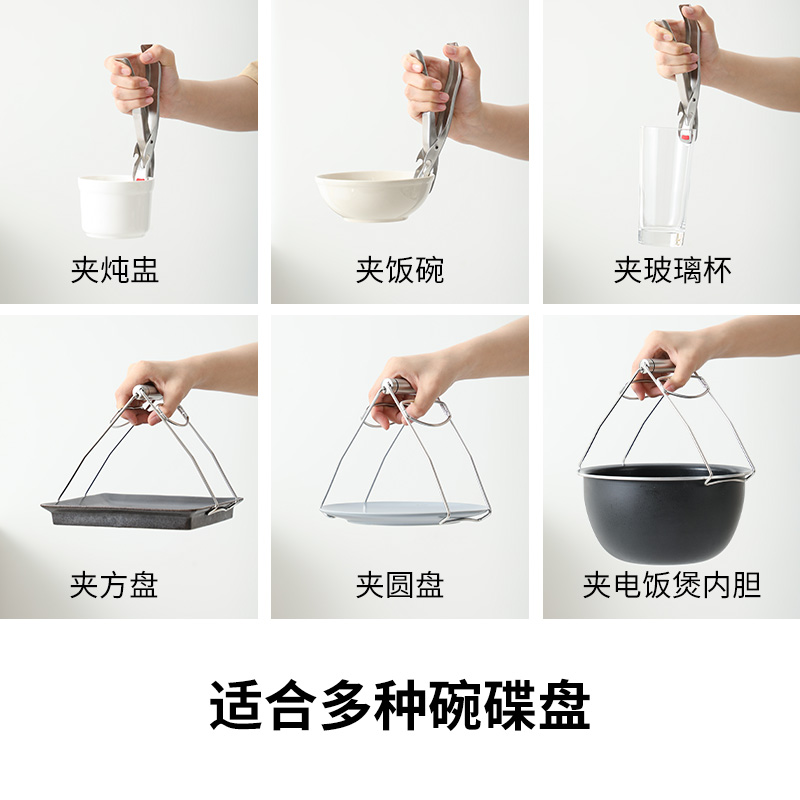 夹炖盅

夹饭碗

夹玻璃杯

夹方盘

夹圆盘

夹电饭煲内胆

适合多种碗碟盘