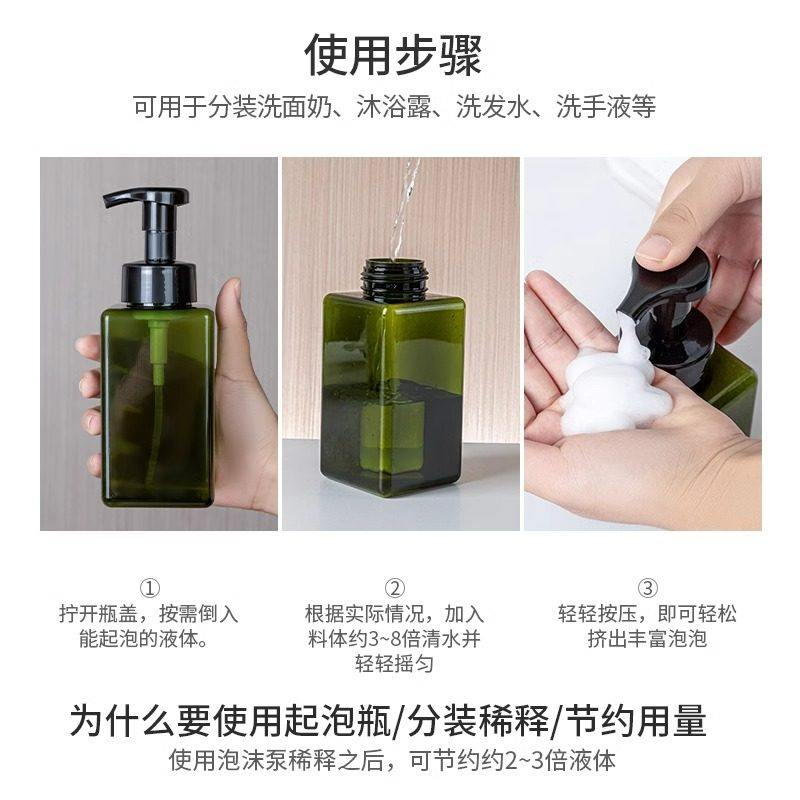 使用步骤

可用于分装洗面奶、沐浴露、洗发水、洗手液等

①
拧开瓶盖，按需倒入能起泡的液体。

②
根据实际情况，加入料体约3~8倍清水并轻轻摇匀

③
轻轻按压，即可轻松挤出丰富泡泡

为什么要使用起泡瓶/分装稀释/节约用量

使用泡沫泵稀释之后，可节约约2~3倍液体