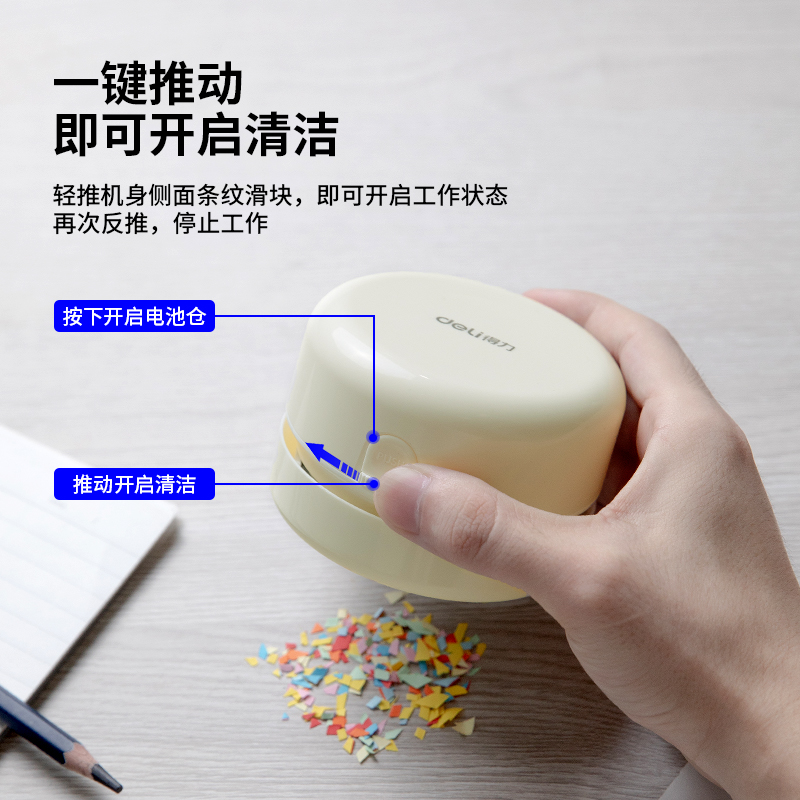 一键推动
即可开启清洁

轻推机身侧面条纹滑块，即可开启工作状态
再次反推，停止工作

按下开启电池仓

推动开启清洁

deli得力