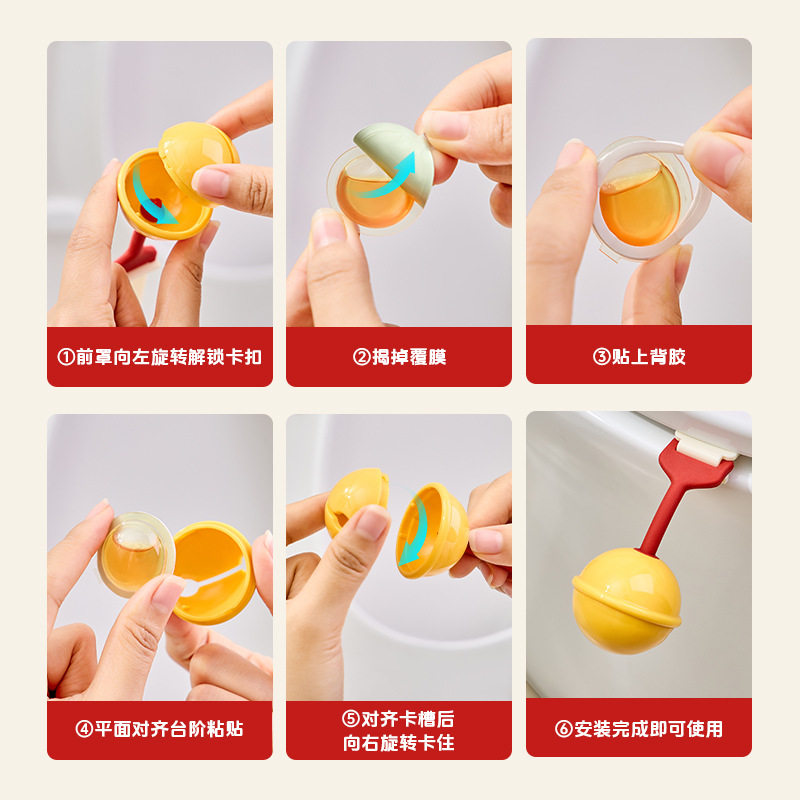 ①前罩向左旋转解锁卡扣

②揭掉覆膜

③贴上背胶

④平面对齐台阶粘贴

⑤对齐卡槽后向右旋转卡住

⑥安装完成即可使用