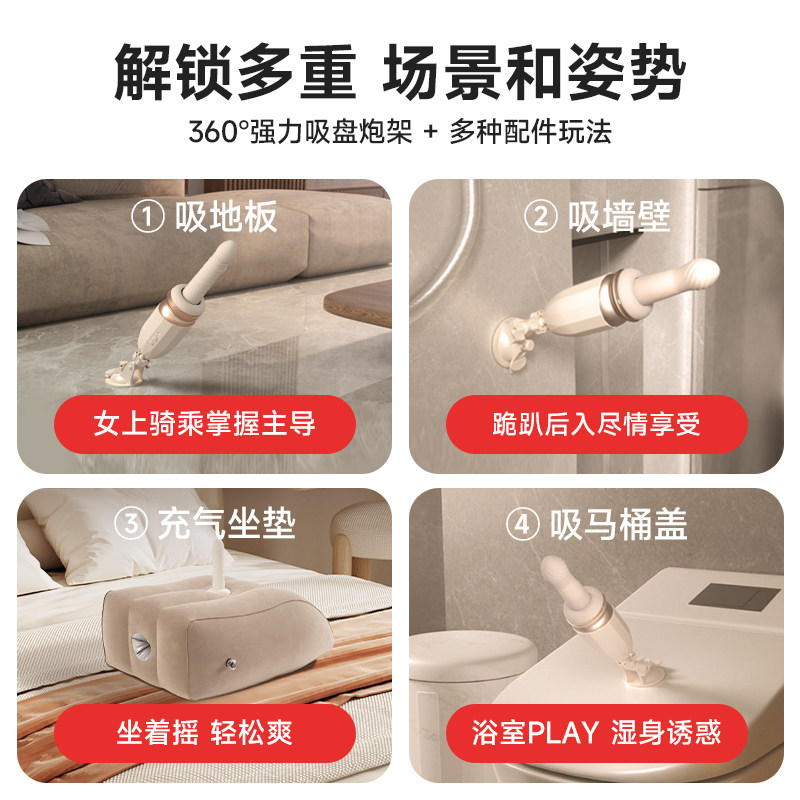 解锁多重 场景和姿势

360°强力吸盘炮架 + 多种配件玩法

① 吸地板

女上骑乘掌握主导

② 吸墙壁

跪趴后入尽情享受

③ 充气坐垫

坐着摇 轻松爽

④ 吸马桶盖

浴室PLAY 湿身诱惑