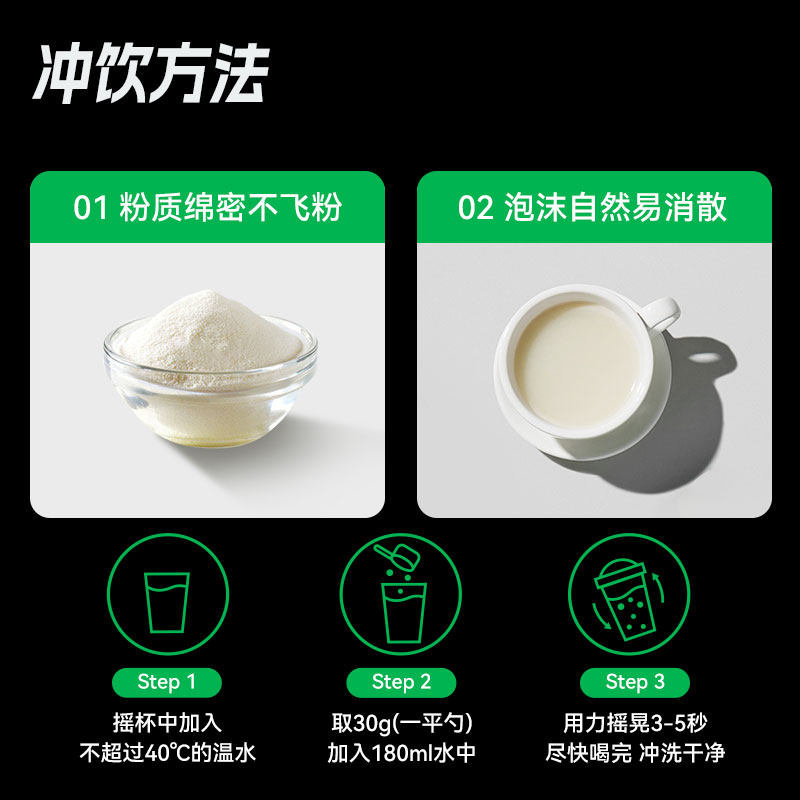 冲饮方法

01 粉质绵密不飞粉

02 泡沫自然易消散

Step 1
摇杯中加入
不超过40℃的温水

Step 2
取30g(一平勺)
加入180ml水中

Step 3
用力摇晃3-5秒
尽快喝完 冲洗干净