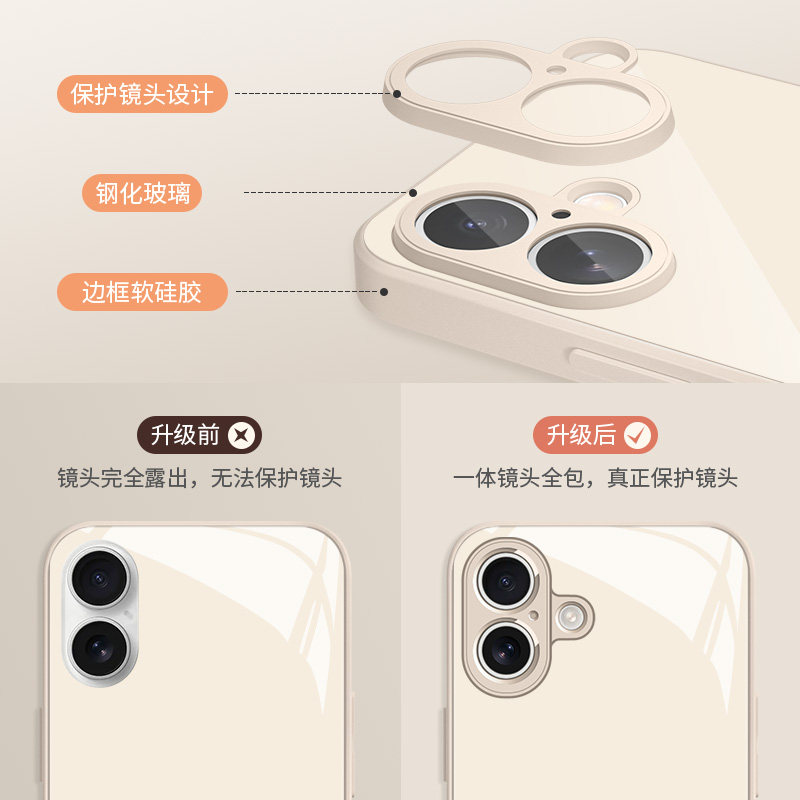 保护镜头设计

钢化玻璃

边框软硅胶

升级前

镜头完全露出，无法保护镜头

升级后

一体镜头全包，真正保护镜头