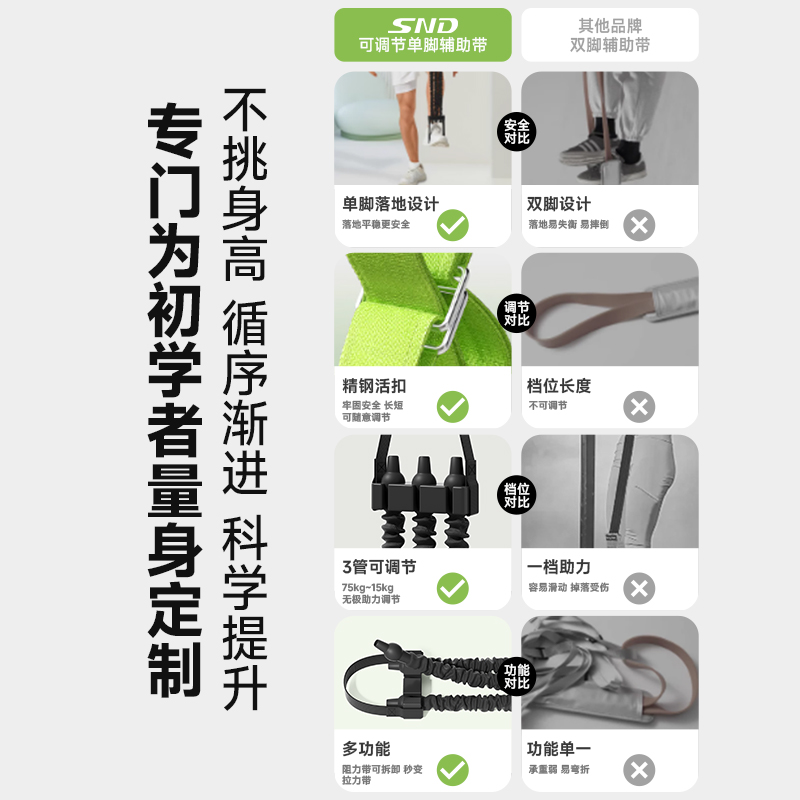 专门为初学者量身定制

不挑身高 循序渐进 科学提升

SND
可调节单脚辅助带

其他品牌
双脚辅助带

安全对比

单脚落地设计
落地平稳更安全

双脚设计
落地易失衡 易摔倒

调节对比

精钢活扣
牢固安全 长短可随意调节

档位长度
不可调节

档位对比

3管可调节
75kg~15kg 无极助力调节

一档助力
容易滑动 掉落受伤

功能对比

多功能
阻力带可拆卸 秒变拉力带

功能单一
承重弱 易弯折