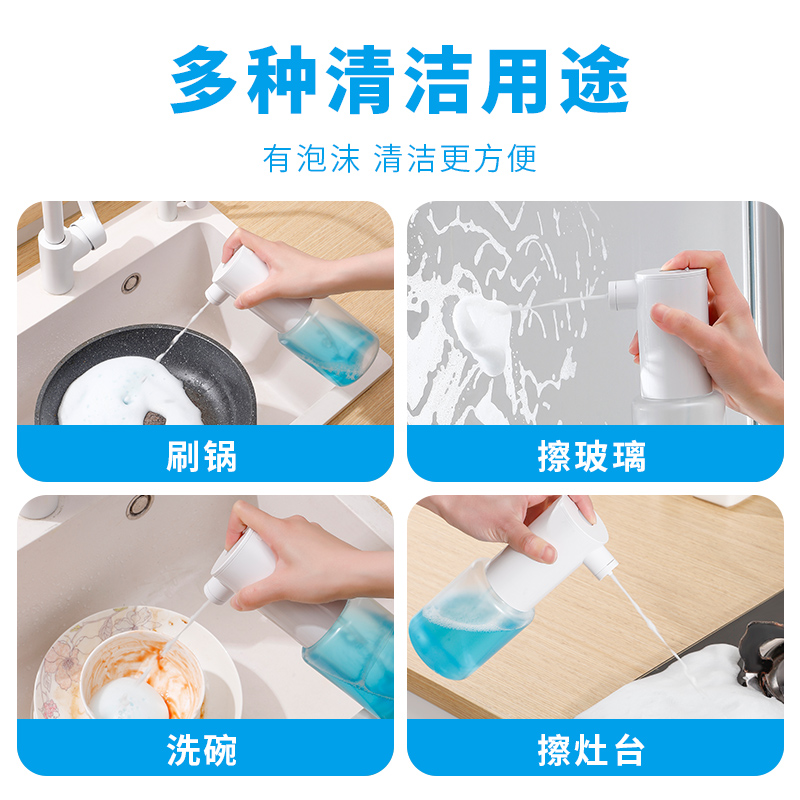 多种清洁用途

有泡沫 清洁更方便

刷锅

擦玻璃

洗碗

擦灶台