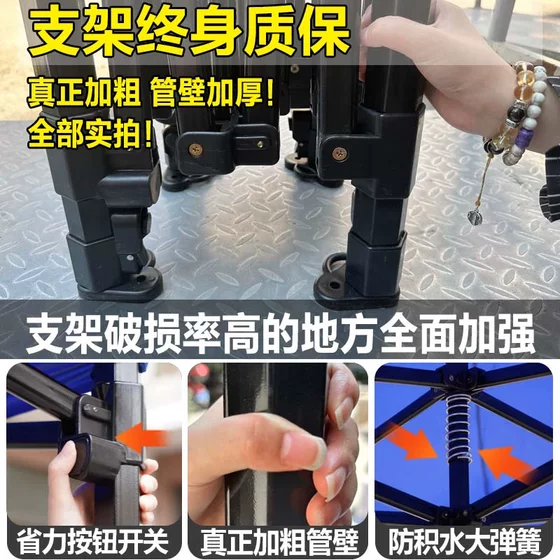 支架终身质保

真正加粗 管壁加厚！
全部实拍！

支架破损率高的地方全面加强

省力按钮开关

真正加粗管壁

防积水大弹簧