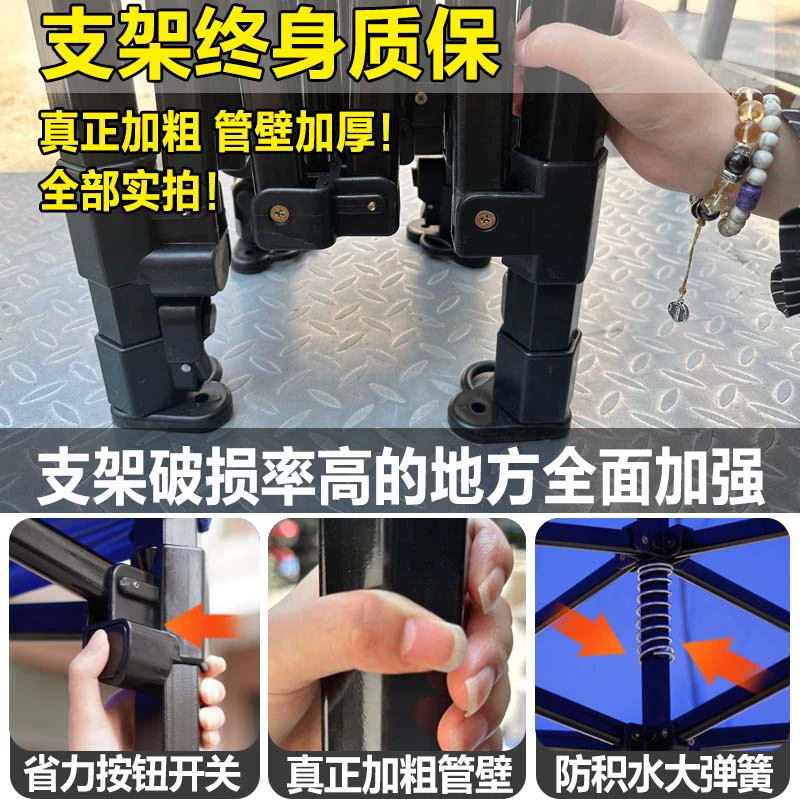 支架终身质保

真正加粗 管壁加厚!
全部实拍!

支架破损率高的地方全面加强

省力按钮开关

真正加粗管壁

防积水大弹簧