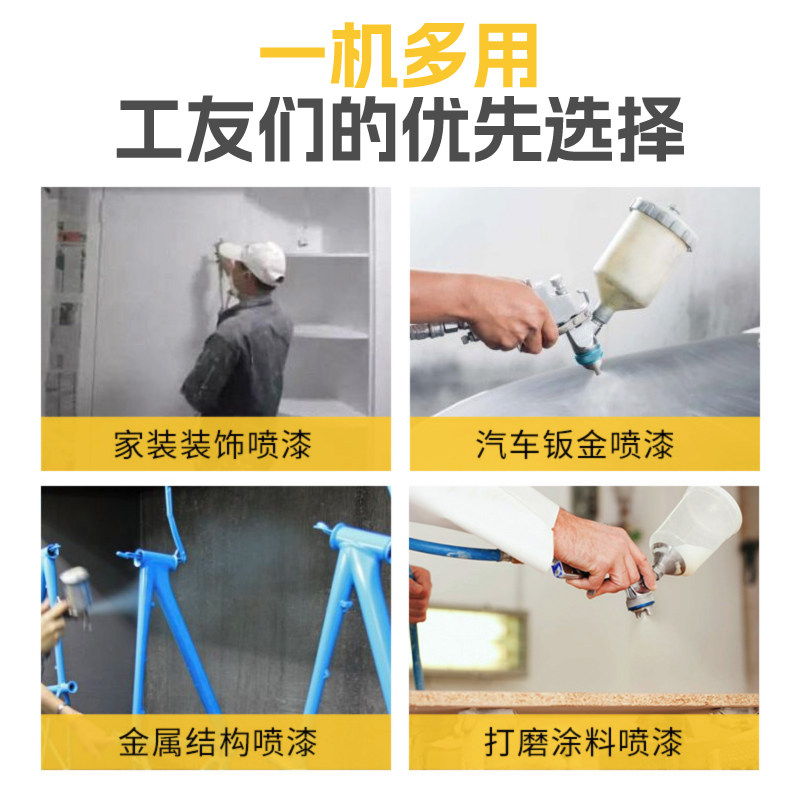 一机多用
工友们的优先选择

家装装饰喷漆

汽车钣金喷漆

金属结构喷漆

打磨涂料喷漆