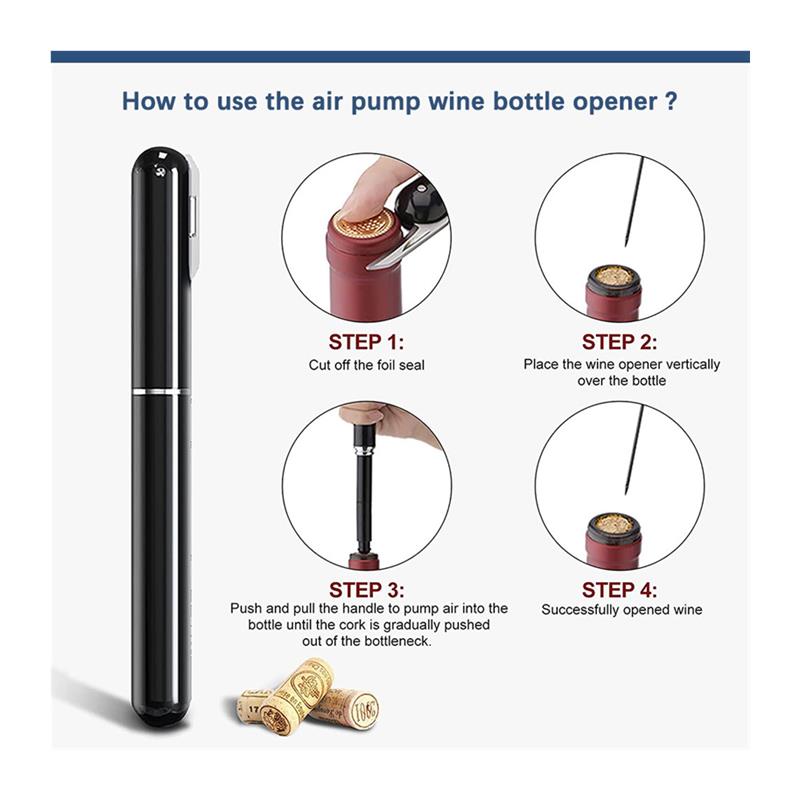 How to use the air pump wine bottle opener ?

STEP 1:
Cut off the foil seal

STEP 2:
Place the wine opener vertically over the bottle

STEP 3:
Push and pull the handle to pump air into the bottle until the cork is gradually pushed out of the bottleneck.

STEP 4:
Successfully opened wine