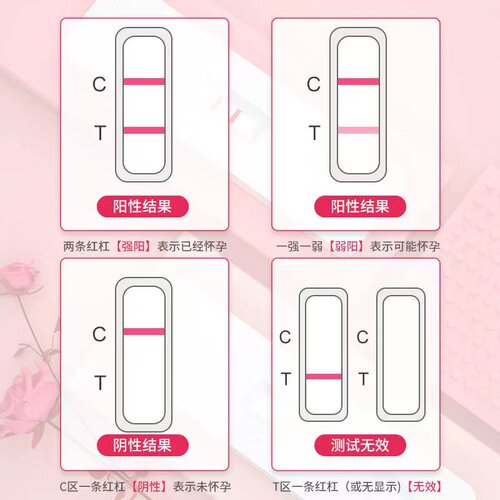 C

T

阳性结果

两条红杠【强阳】表示已经怀孕

C

T

阳性结果

一强一弱【弱阳】表示可能怀孕

C

T

阴性结果

C区一条红杠【阴性】表示未怀孕

C

T

C

T

测试无效

T区一条红杠（或无显示）【无效】