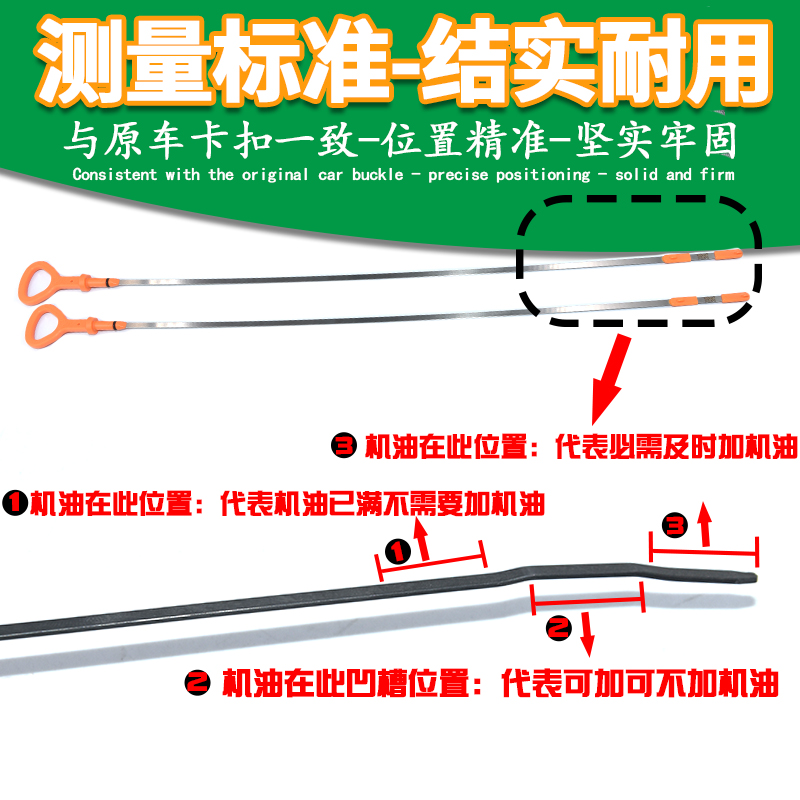 测量标准-结实耐用

与原车卡扣一致-位置精准-坚实牢固

Consistent with the original car buckle - precise positioning - solid and firm

3 机油在此位置：代表必需及时加机油

1 机油在此位置：代表机油已满不需要加机油

1

3

2

2 机油在此凹槽位置：代表可加可不加机油