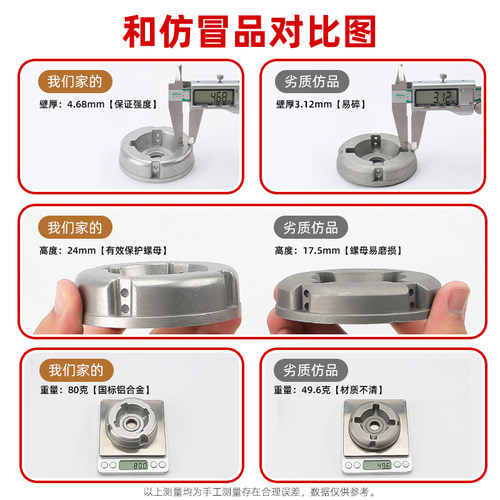 和仿冒品对比图

我们家的

壁厚：4.68mm【保证强度】

4.68

劣质仿品

壁厚3.12mm【易碎】

3.12

我们家的

高度：24mm【有效保护螺母】

劣质仿品

高度：17.5mm【螺母易磨损】

我们家的

重量：80克【国标铝合金】

80.0

劣质仿品

重量：49.6克【材质不清】

49.6

以上测量均为手工测量存在合理误差，数据仅供参考。