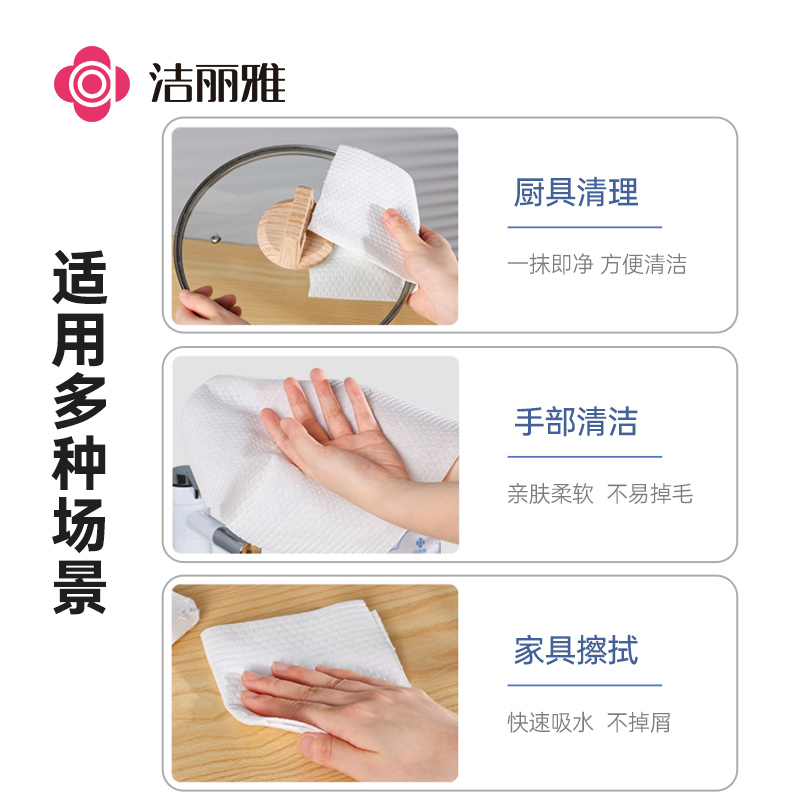 洁丽雅

适用多种场景

厨具清理

一抹即净 方便清洁

手部清洁

亲肤柔软 不易掉毛

家具擦拭

快速吸水 不掉屑