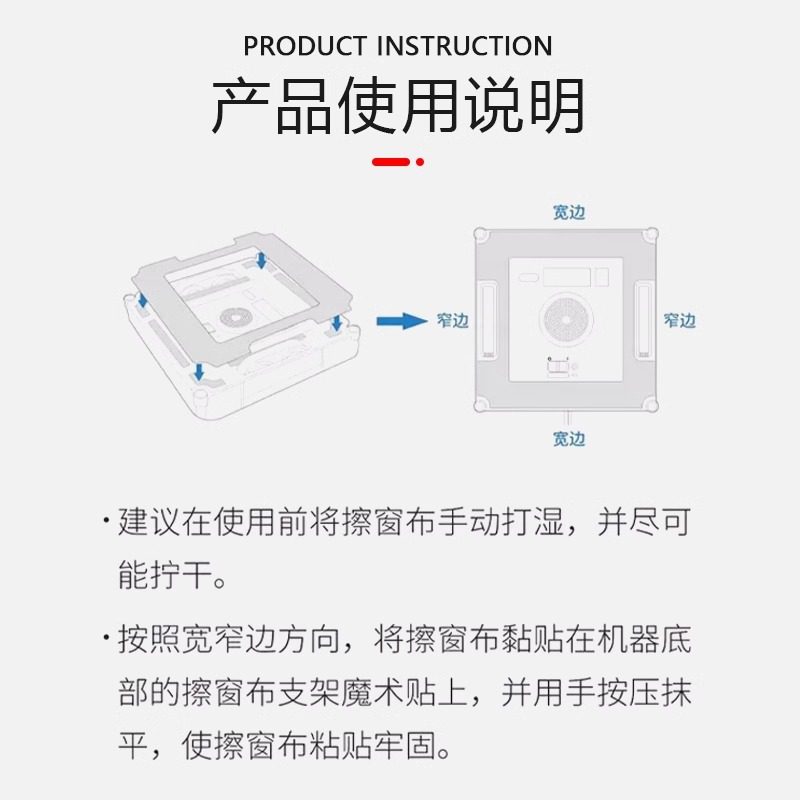 PRODUCT INSTRUCTION

产品使用说明

宽边

窄边

窄边

宽边

· 建议在使用前将擦窗布手动打湿，并尽可能拧干。

· 按照宽窄边方向，将擦窗布黏贴在机器底部的擦窗布支架魔术贴上，并用手按压抹平，使擦窗布粘贴牢固。