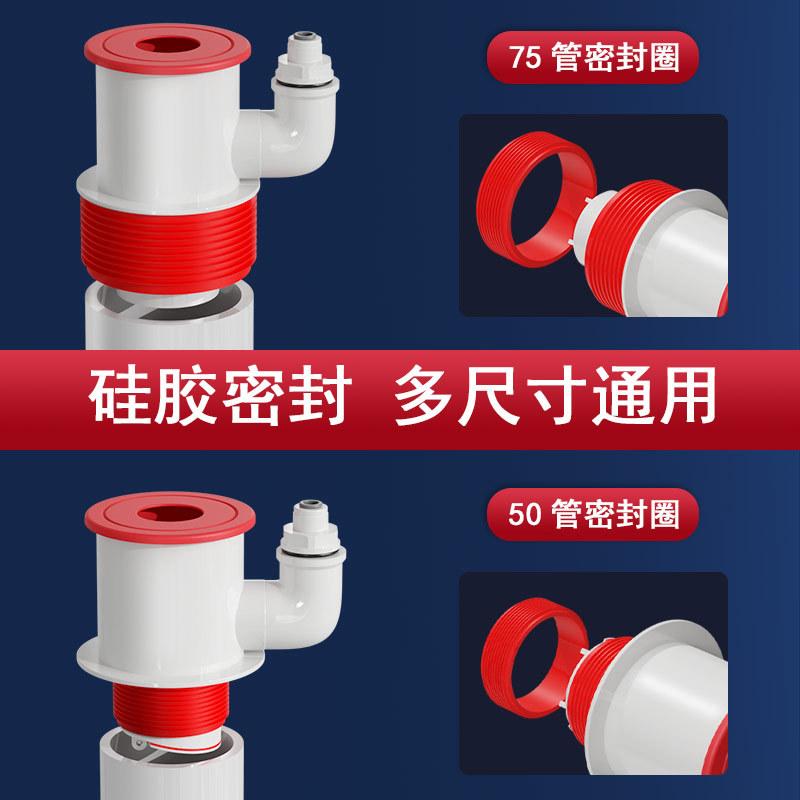 75 管密封圈

硅胶密封 多尺寸通用

50 管密封圈