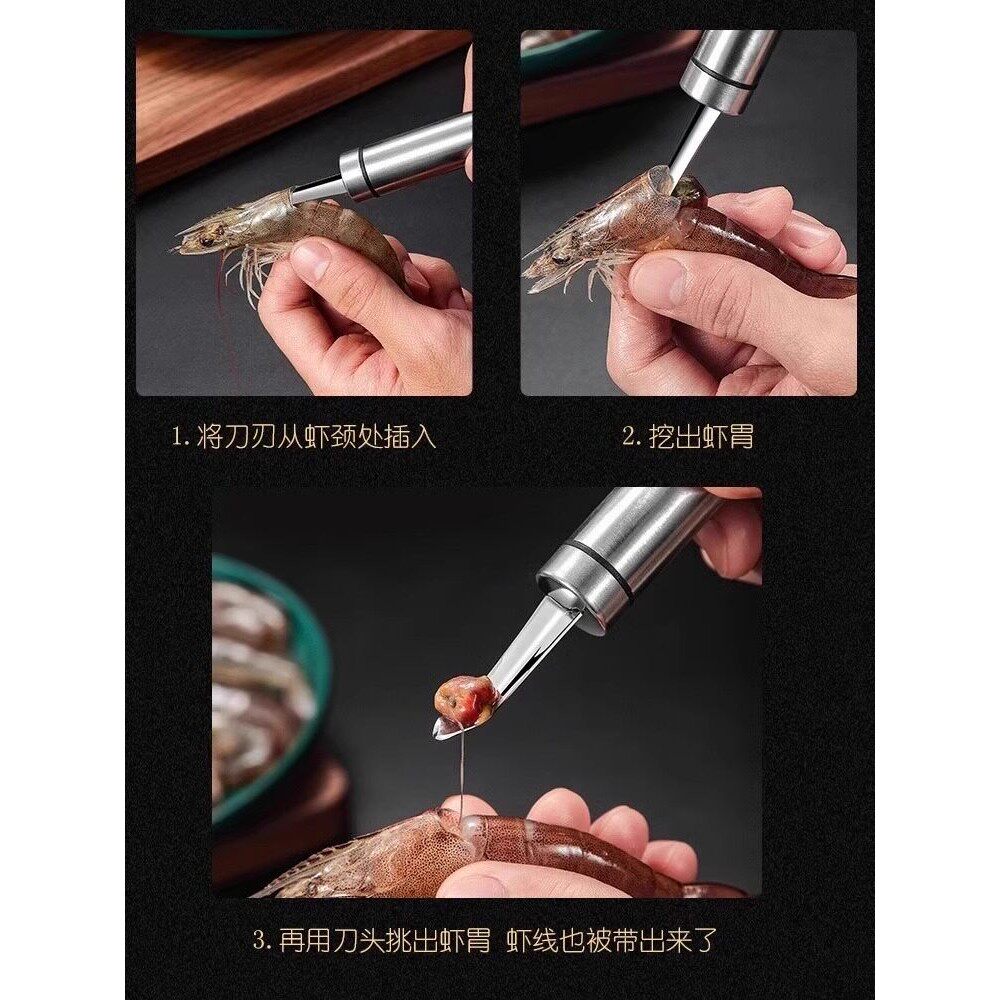 1. 将刀刃从虾颈处插入

2. 挖出虾胃

3. 再用刀头挑出虾胃 虾线也被带出来了