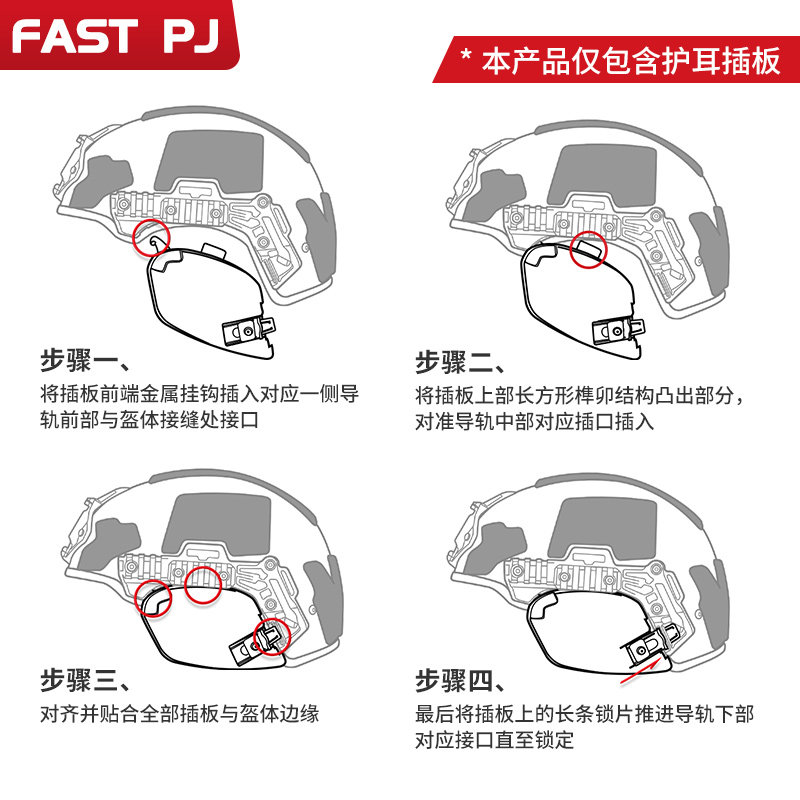 FAST PJ

* 本产品仅包含护耳插板

步骤一、
将插板前端金属挂钩插入对应一侧导轨前部与盔体接缝处接口

步骤二、
将插板上部长方形榫卯结构凸出部分，对准导轨中部对应插口插入

步骤三、
对齐并贴合全部插板与盔体边缘

步骤四、
最后将插板上的长条锁片推进导轨下部对应接口直至锁定