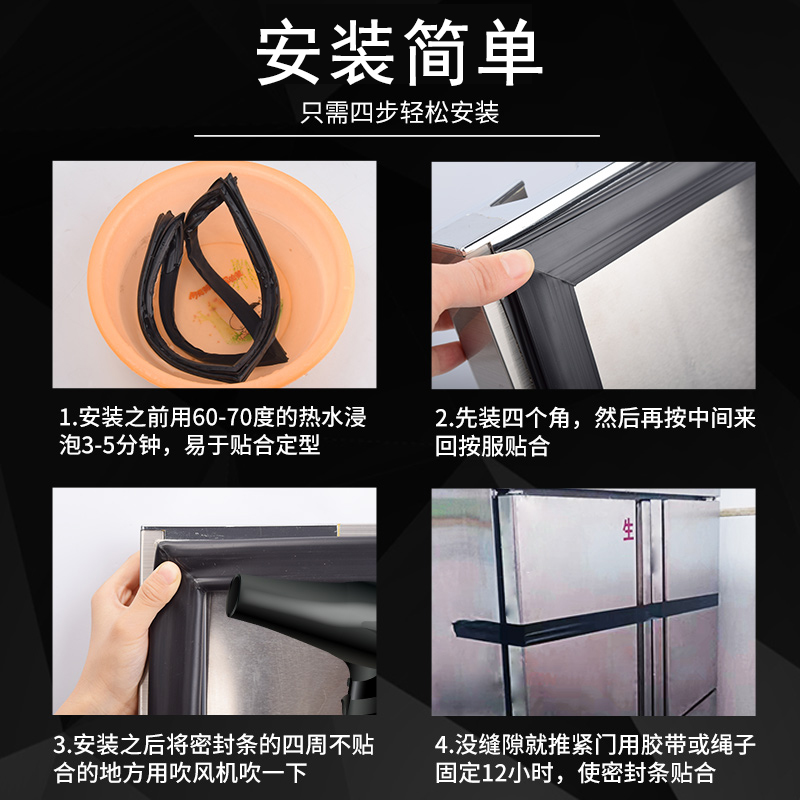 安装简单

只需四步轻松安装

1.安装之前用60-70度的热水浸泡3-5分钟，易于贴合定型

2.先装四个角，然后再按中间来回按服贴合

生

3.安装之后将密封条的四周不贴合的地方用吹风机吹一下

4.没缝隙就推紧门用胶带或绳子固定12小时，使密封条贴合