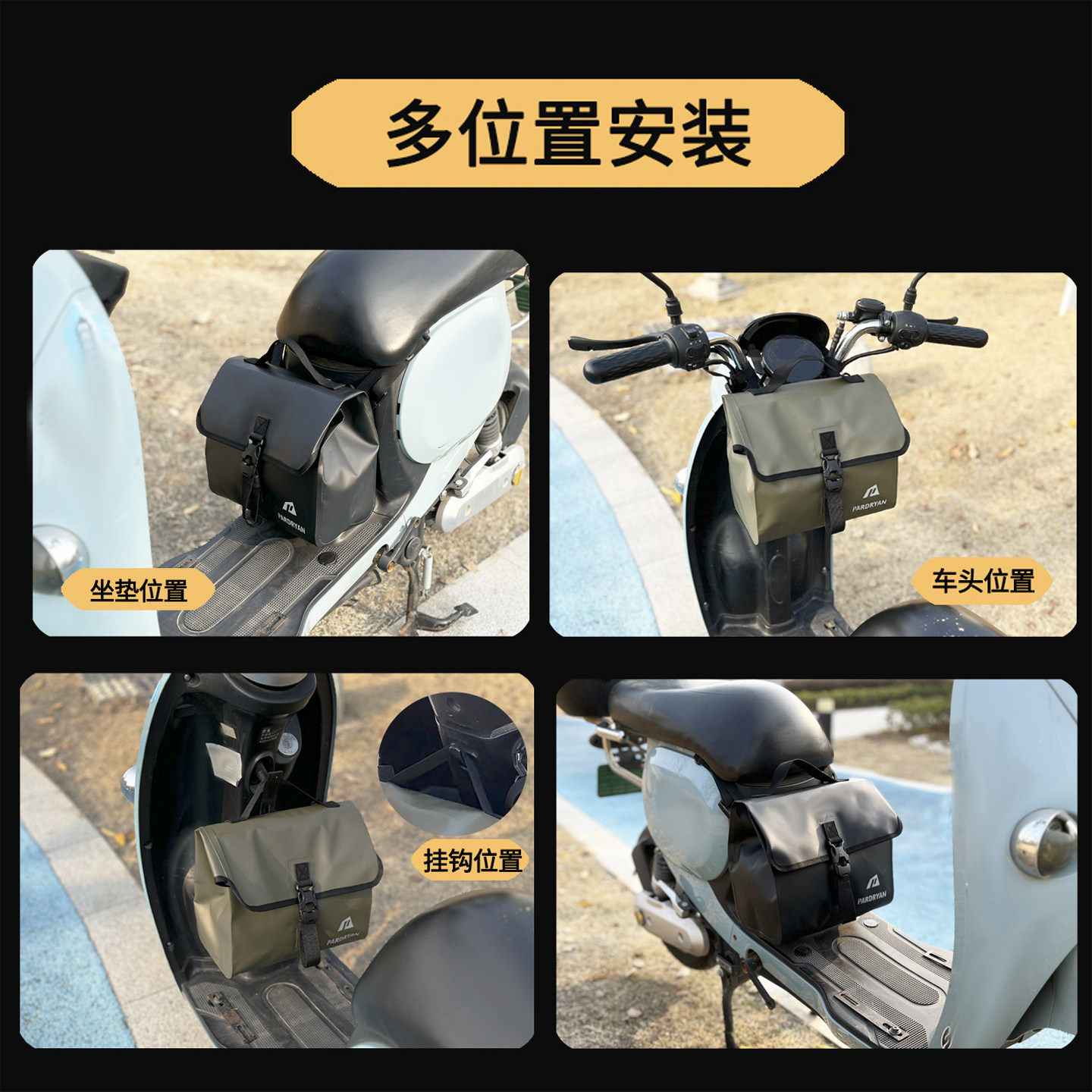 多位置安装

PARDRYAN

坐垫位置

PARDRYAN

车头位置

PARDRYAN

挂钩位置

PARDRYAN