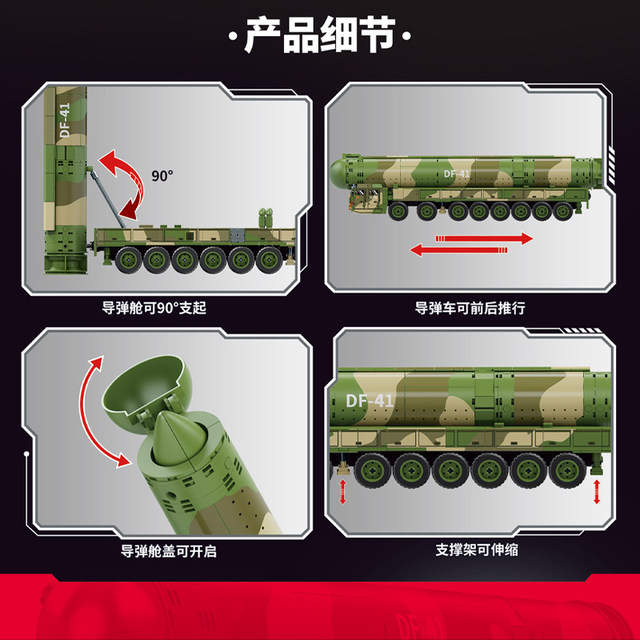 ·产品细节·

DF-41

90°

导弹舱可90°支起

DF-41

导弹车可前后推行

导弹舱盖可开启

DF-41

支撑架可伸缩

DF-41