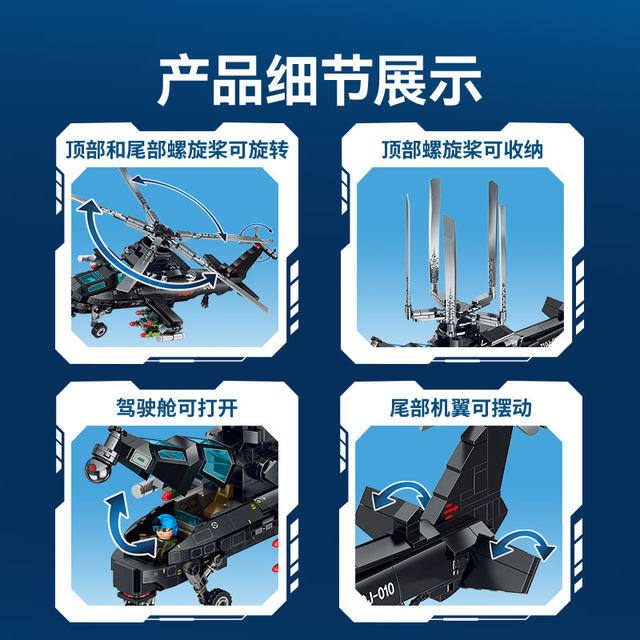 产品细节展示

顶部和尾部螺旋桨可旋转

顶部螺旋桨可收纳

驾驶舱可打开

尾部机翼可摆动

J-010