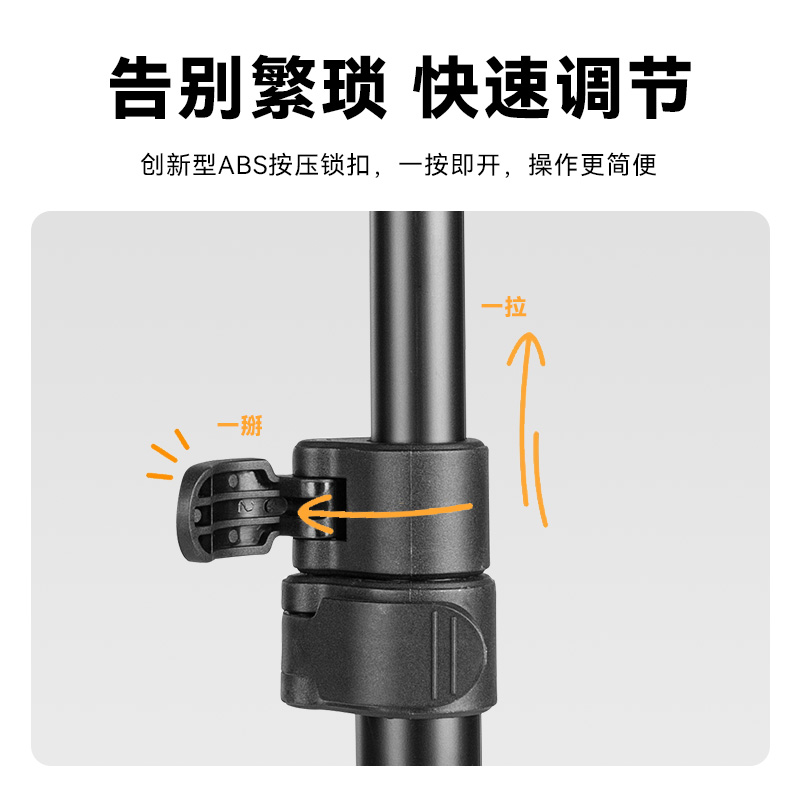 告别繁琐 快速调节

创新型ABS按压锁扣，一按即开，操作更简便

一拉

一掰