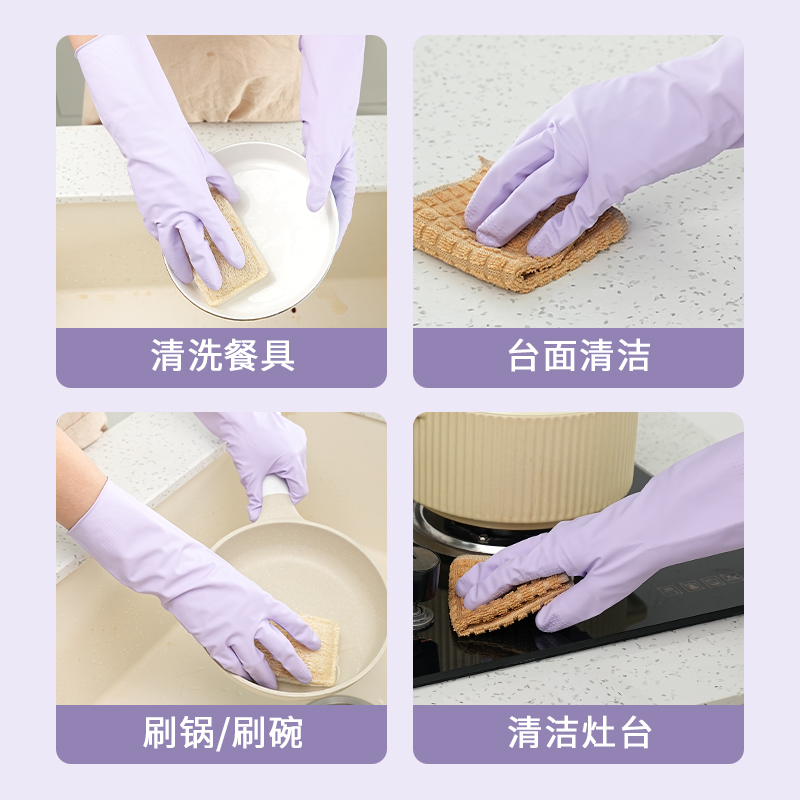 清洗餐具

台面清洁

刷锅/刷碗

清洁灶台