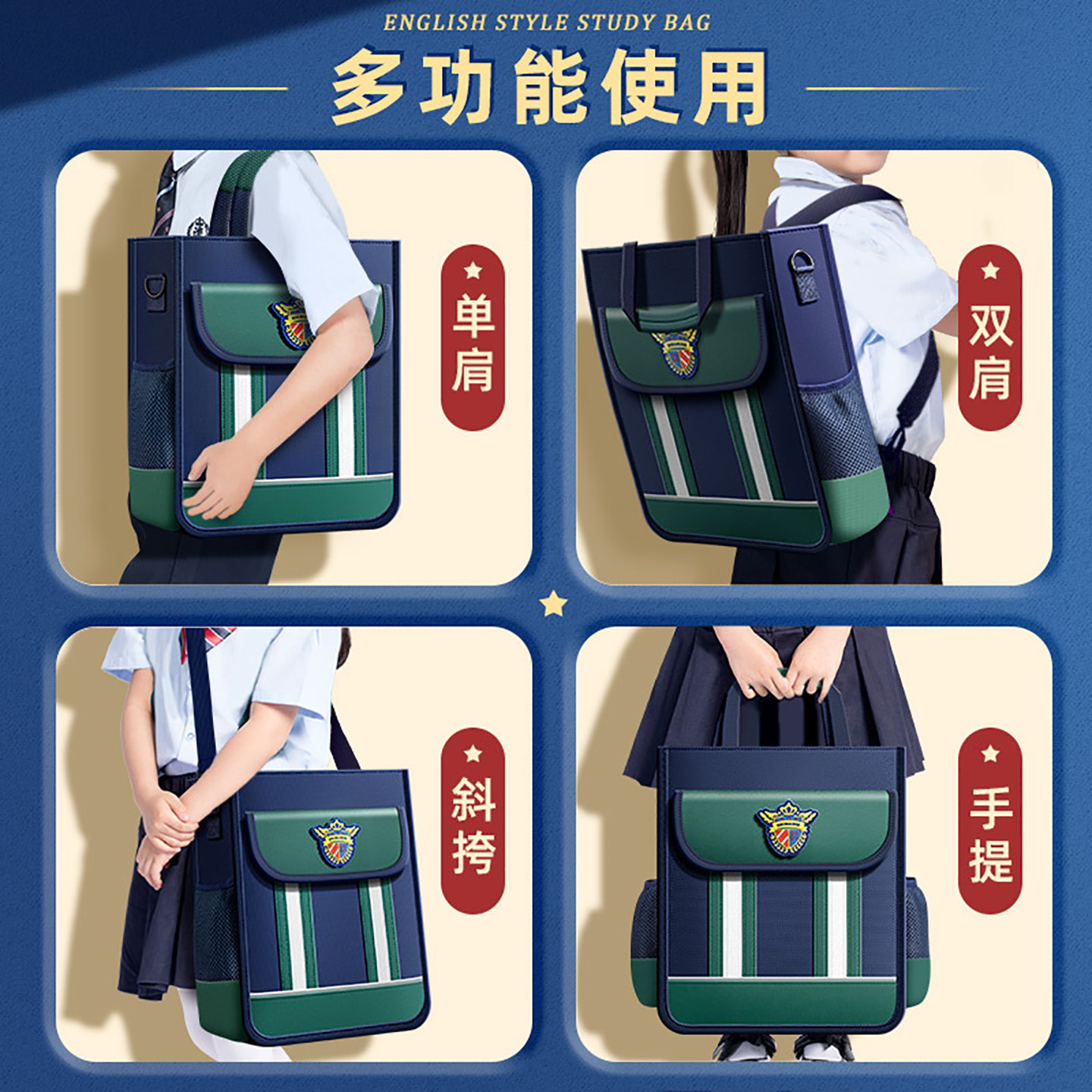 ENGLISH STYLE STUDY BAG

多功能使用

单肩

双肩

斜挎

手提