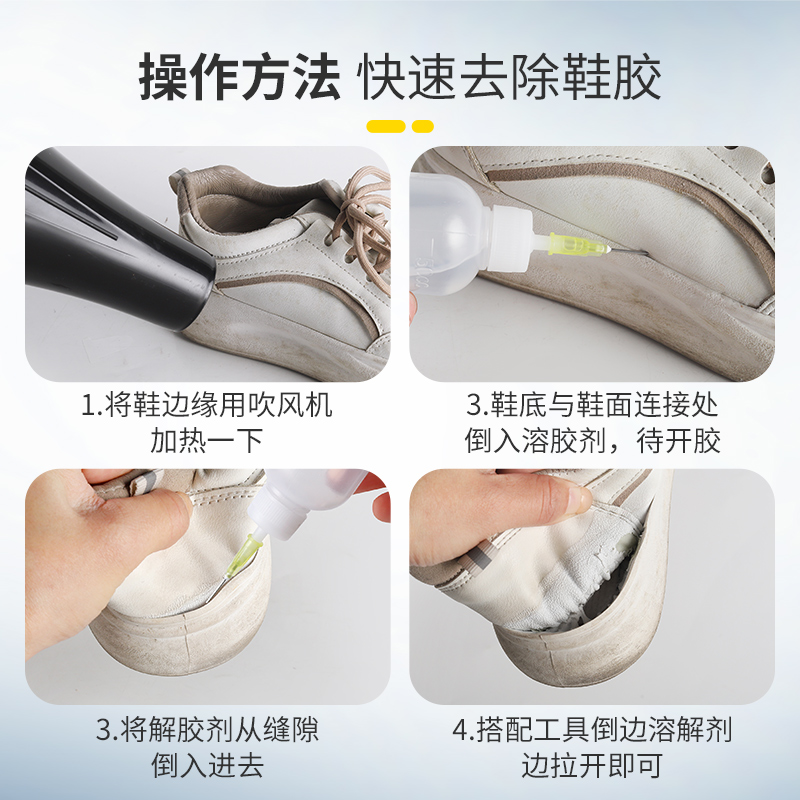 操作方法 快速去除鞋胶

1.将鞋边缘用吹风机加热一下

3.鞋底与鞋面连接处倒入溶胶剂，待开胶

3.将解胶剂从缝隙倒入进去

4.搭配工具倒边溶解剂边拉开即可