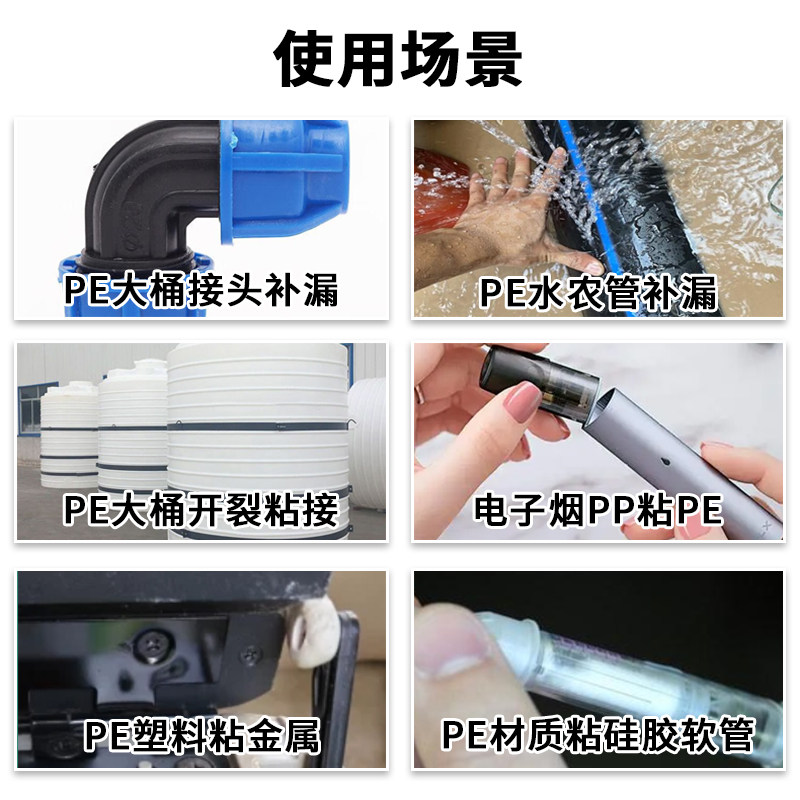 使用场景

PE大桶接头补漏

PE水农管补漏

PE大桶开裂粘接

电子烟PP粘PE

PE塑料粘金属

PE材质粘硅胶软管