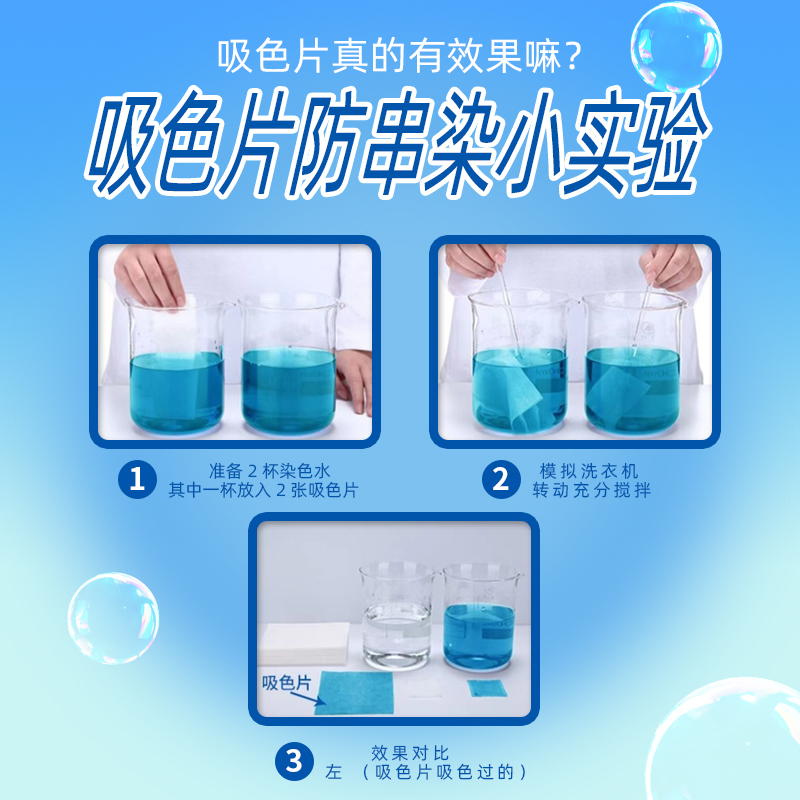 吸色片真的有效果嘛?

吸色片防串染小实验

1 准备 2 杯染色水
其中一杯放入 2 张吸色片

2 模拟洗衣机
转动充分搅拌

吸色片

3 效果对比
左 (吸色片吸色过的)