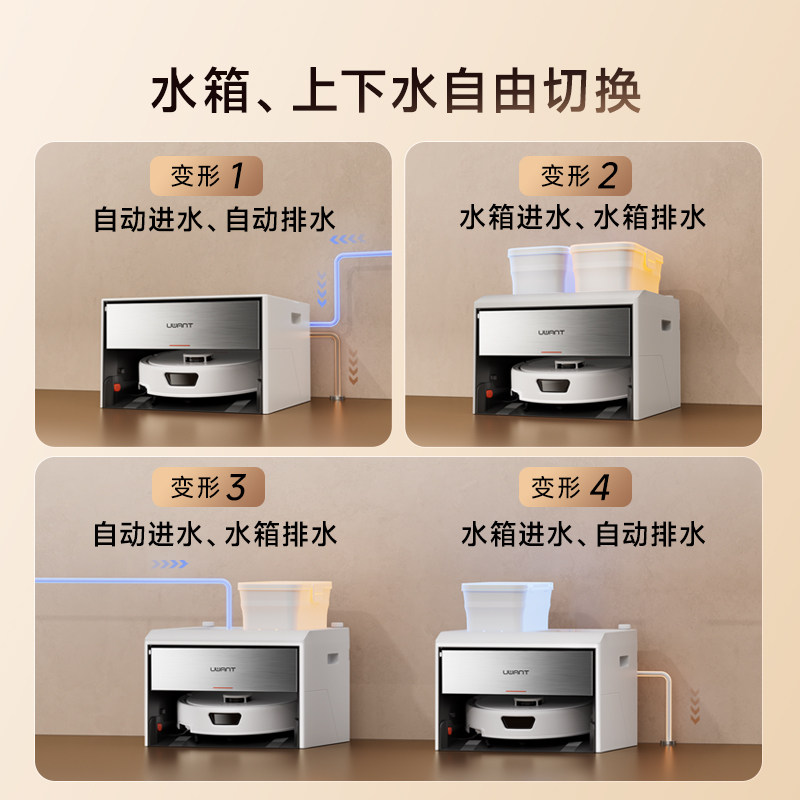 水箱、上下水自由切换

变形 1
自动进水、自动排水
UWANT

变形 2
水箱进水、水箱排水
UWANT

变形 3
自动进水、水箱排水
UWANT

变形 4
水箱进水、自动排水
UWANT