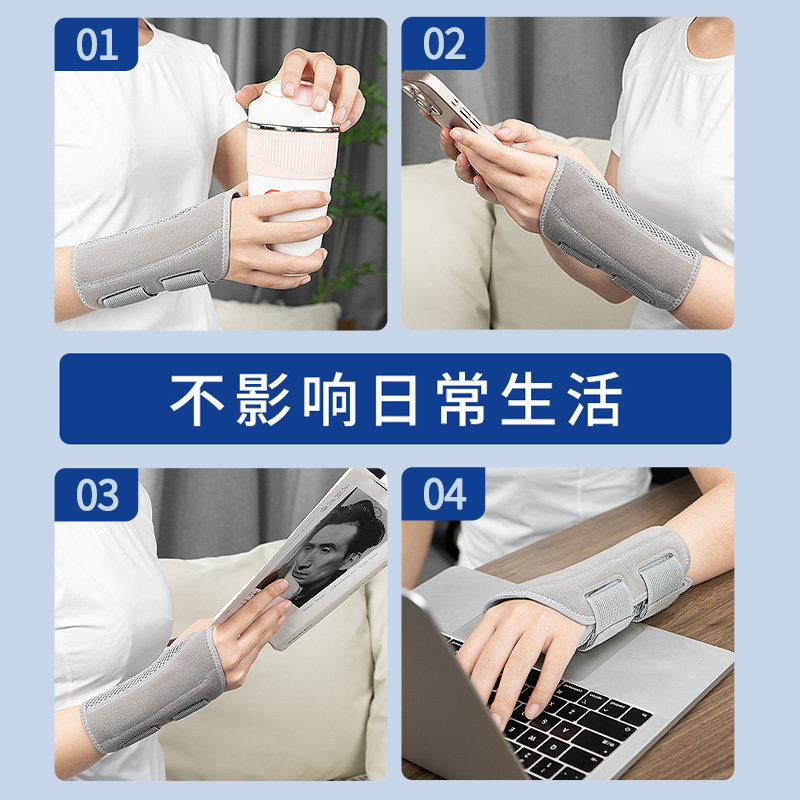 01

02

不影响日常生活

03

04