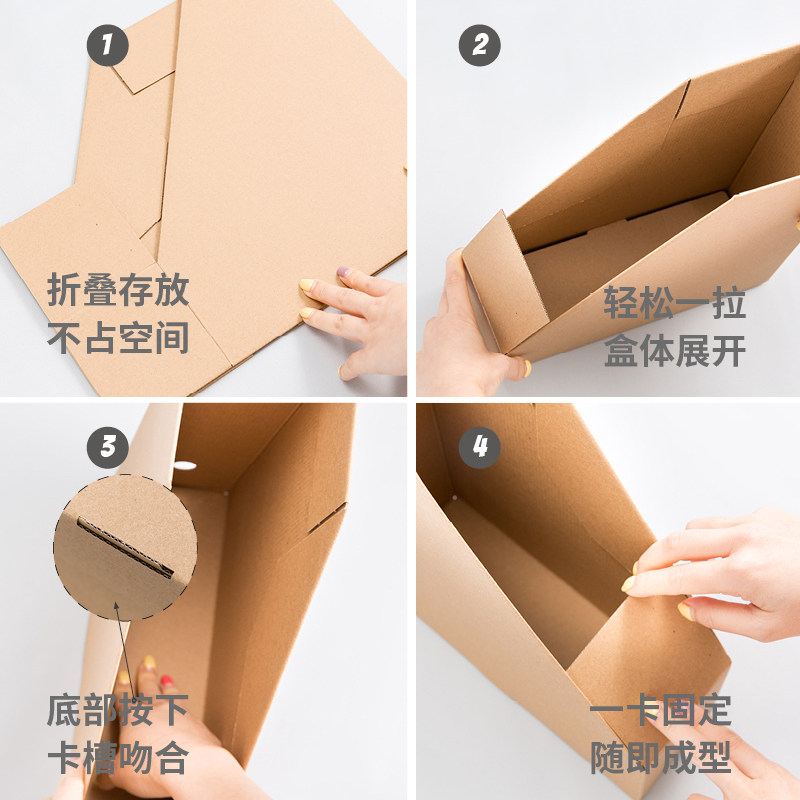 1

折叠存放
不占空间

2

轻松一拉
盒体展开

3

底部按下
卡槽吻合

4

一卡固定
随即成型