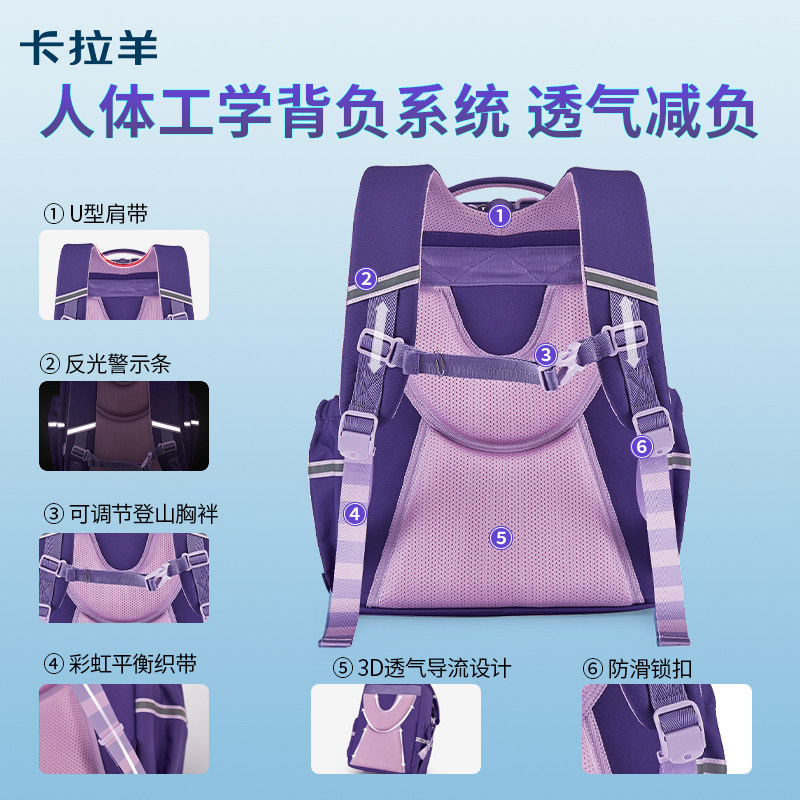 卡拉羊

人体工学背负系统 透气减负

① U型肩带

② 反光警示条

③ 可调节登山胸袢

④ 彩虹平衡织带

⑤ 3D透气导流设计

⑥ 防滑锁扣

1
2
3
4
5
6