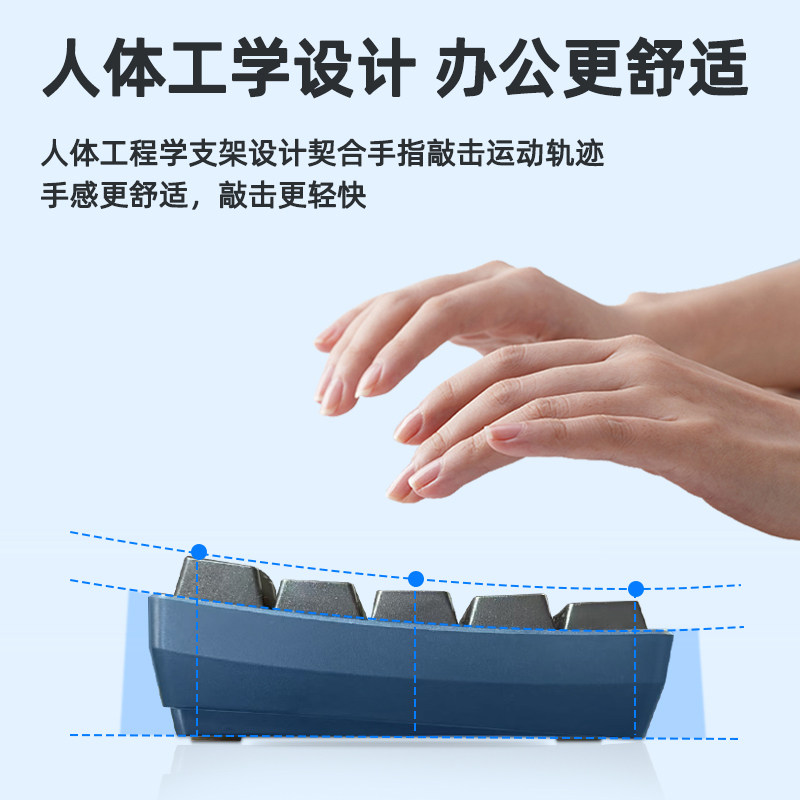 人体工学设计 办公更舒适

人体工程学支架设计契合手指敲击运动轨迹
手感更舒适，敲击更轻快