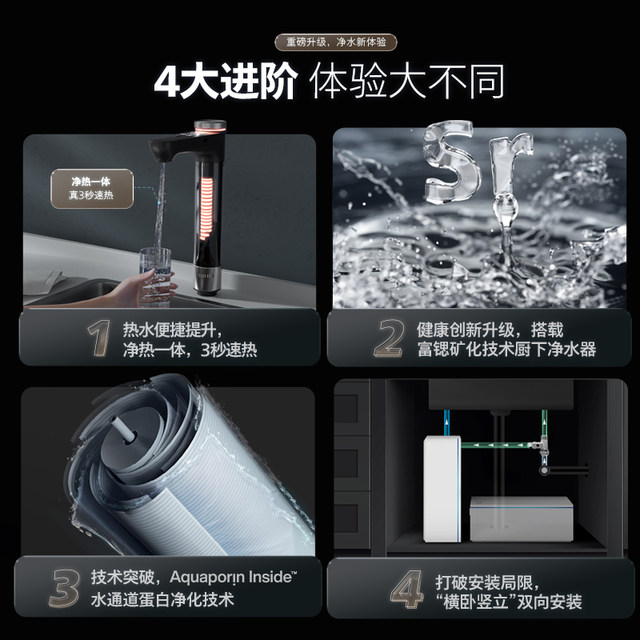 重磅升级，净水新体验

4大进阶 体验大不同

净热一体
真3秒速热

Sr

1 热水便捷提升，净热一体，3秒速热

2 健康创新升级，搭载富锶矿化技术厨下净水器

3 技术突破，Aquaporin Inside™ 水通道蛋白净化技术

4 打破安装局限，“横卧竖立”双向安装