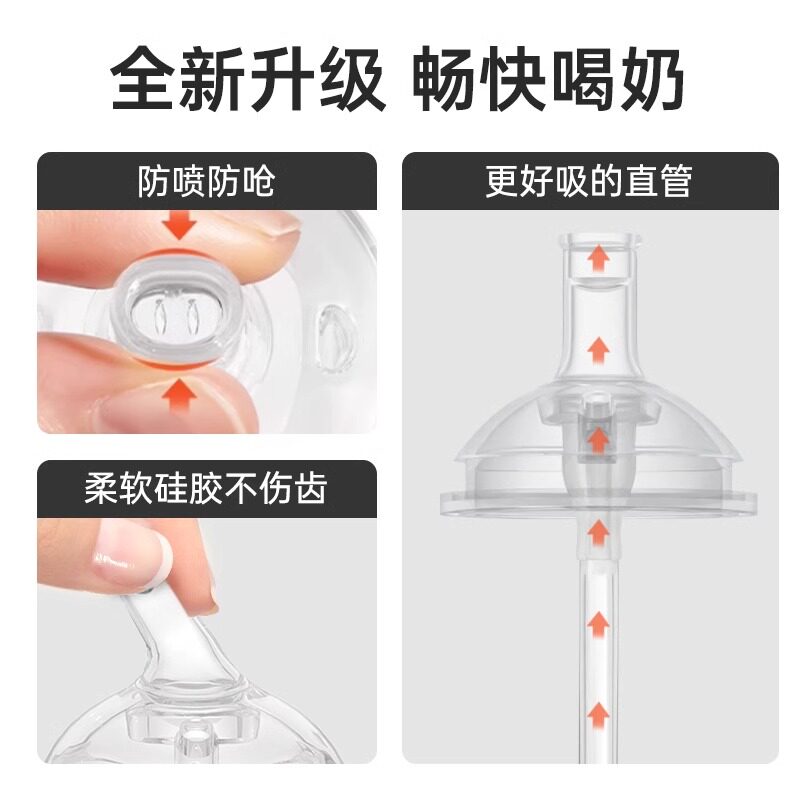 全新升级 畅快喝奶

防喷防呛

柔软硅胶不伤齿

更好吸的直管