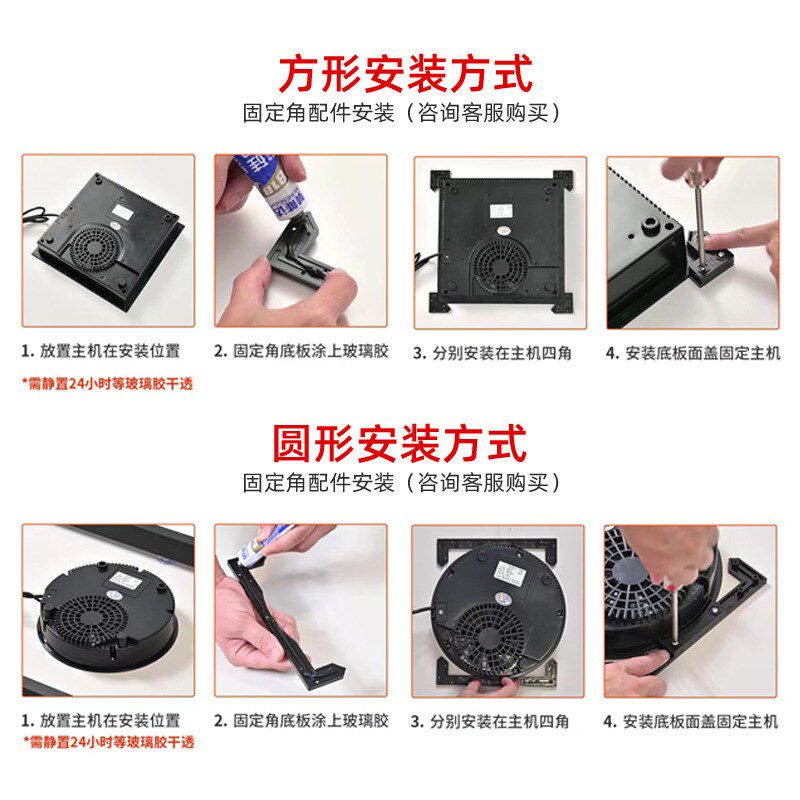 方形安装方式
固定角配件安装（咨询客服购买）

1. 放置主机在安装位置
*需静置24小时等玻璃胶干透

2. 固定角底板涂上玻璃胶

3. 分别安装在主机四角

4. 安装底板面盖固定主机

圆形安装方式
固定角配件安装（咨询客服购买）

1. 放置主机在安装位置
*需静置24小时等玻璃胶干透

2. 固定角底板涂上玻璃胶

3. 分别安装在主机四角

4. 安装底板面盖固定主机