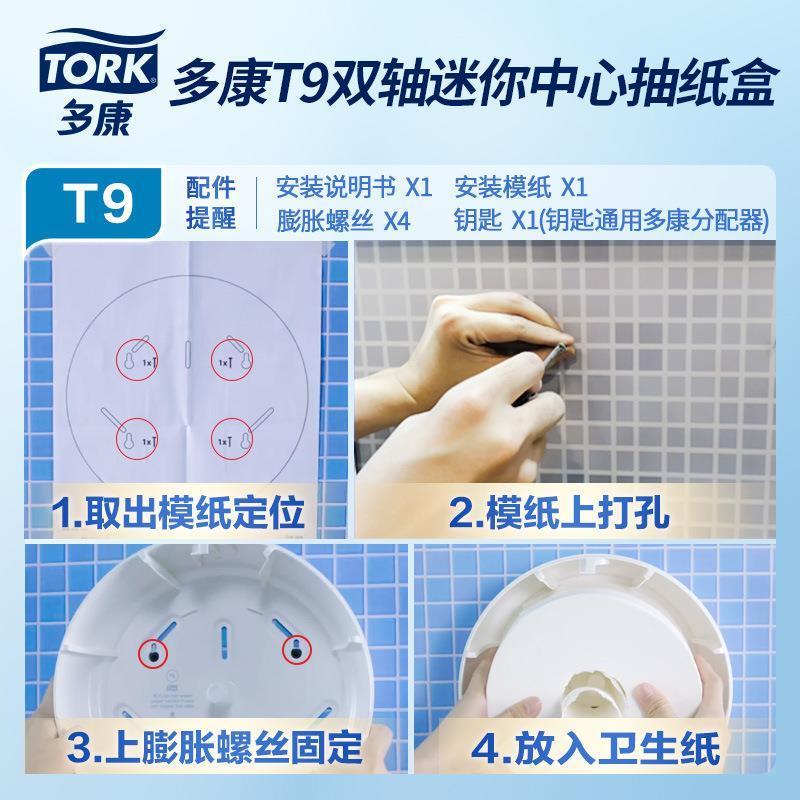 TORK
多康

多康T9双轴迷你中心抽纸盒

T9

配件提醒

安装说明书 X1　安装模纸 X1
膨胀螺丝 X4　钥匙 X1(钥匙通用多康分配器)

1x
1x
1x
1x

1.取出模纸定位

2.模纸上打孔

3.上膨胀螺丝固定

4.放入卫生纸