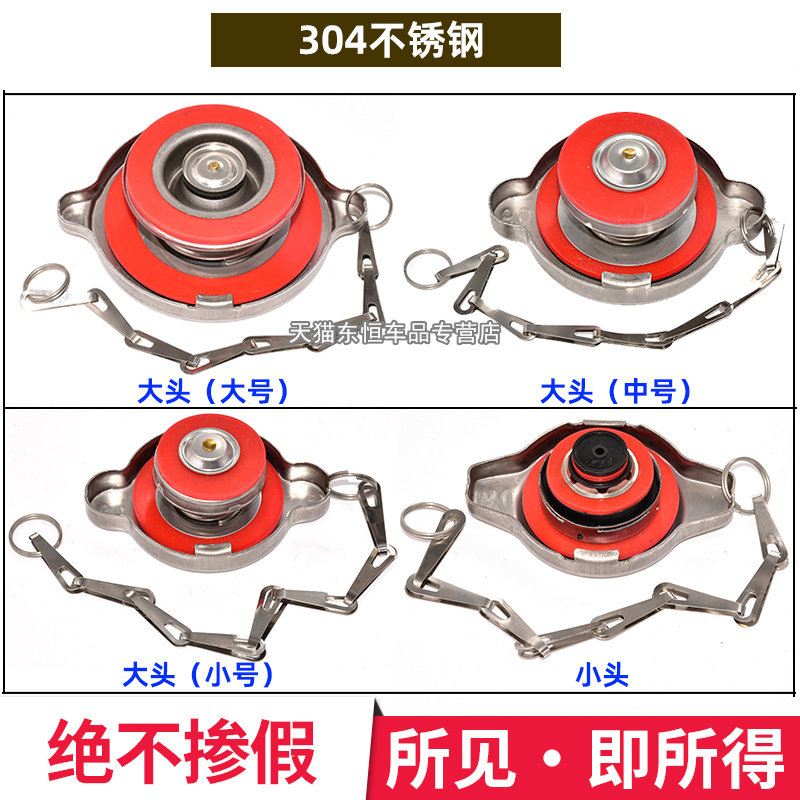 304不锈钢

天猫东恒车品专营店

大头（大号）

大头（中号）

大头（小号）

小头

绝不掺假

所见·即所得