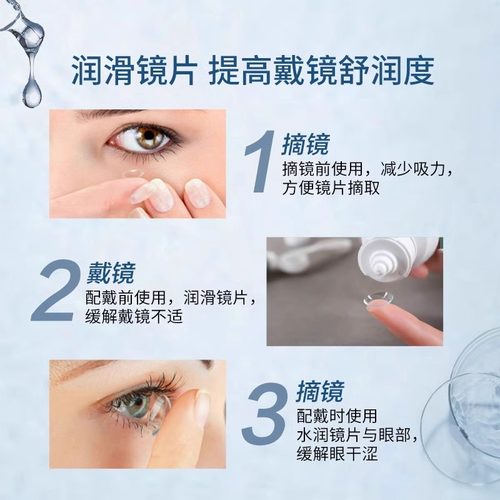 润滑镜片 提高戴镜舒润度

1 摘镜
摘镜前使用，减少吸力，方便镜片摘取

2 戴镜
配戴前使用，润滑镜片，缓解戴镜不适

3 摘镜
配戴时使用
水润镜片与眼部，缓解眼干涩