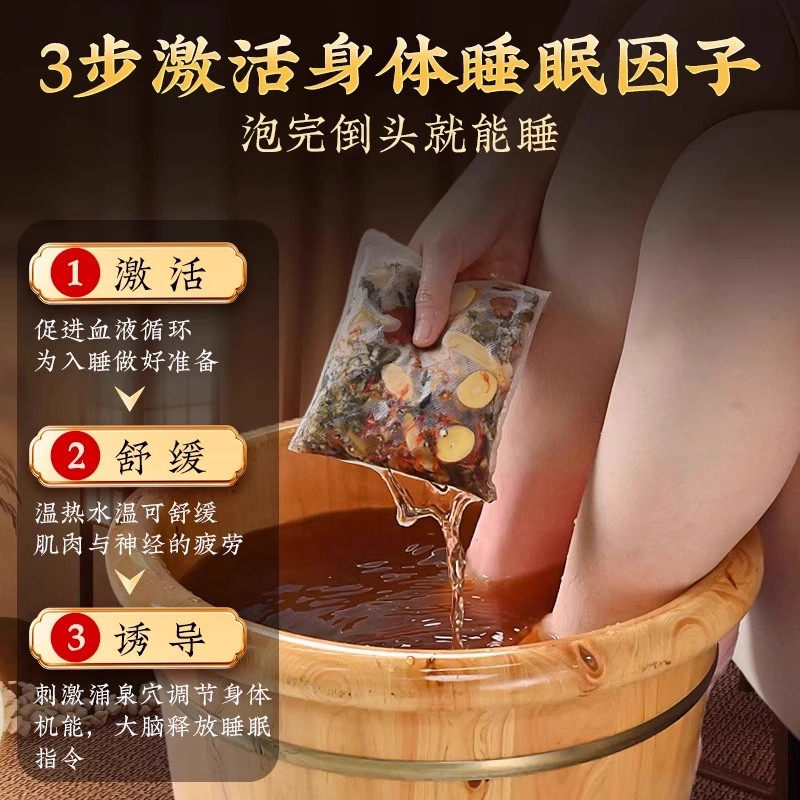 3步激活身体睡眠因子
泡完倒头就能睡

1 激活
促进血液循环
为入睡做好准备

2 舒缓
温热水温可舒缓
肌肉与神经的疲劳

3 诱导
刺激涌泉穴调节身体机能，大脑释放睡眠指令