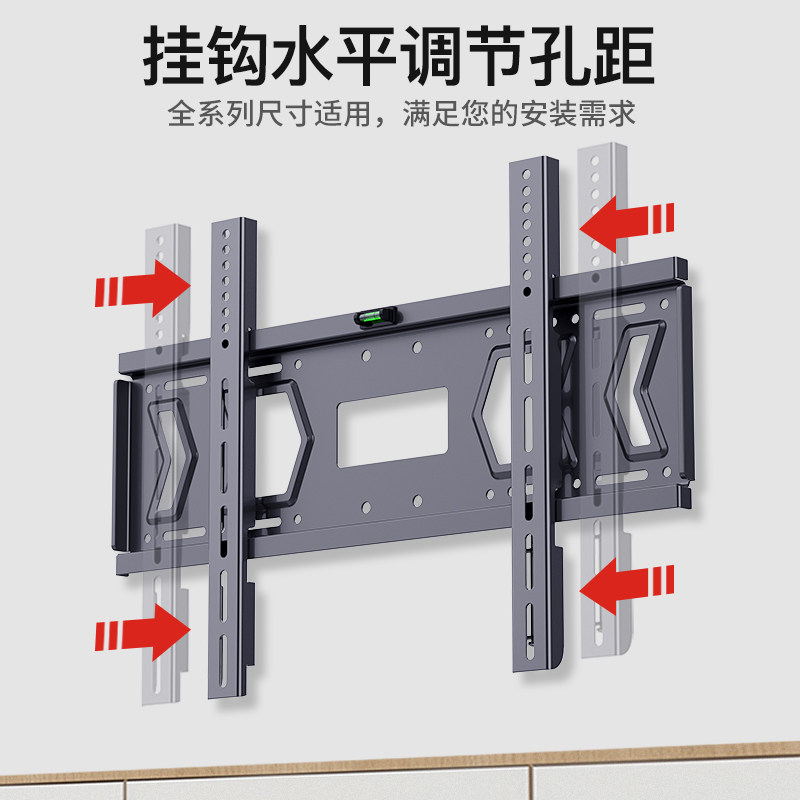 挂钩水平调节孔距

全系列尺寸适用，满足您的安装需求