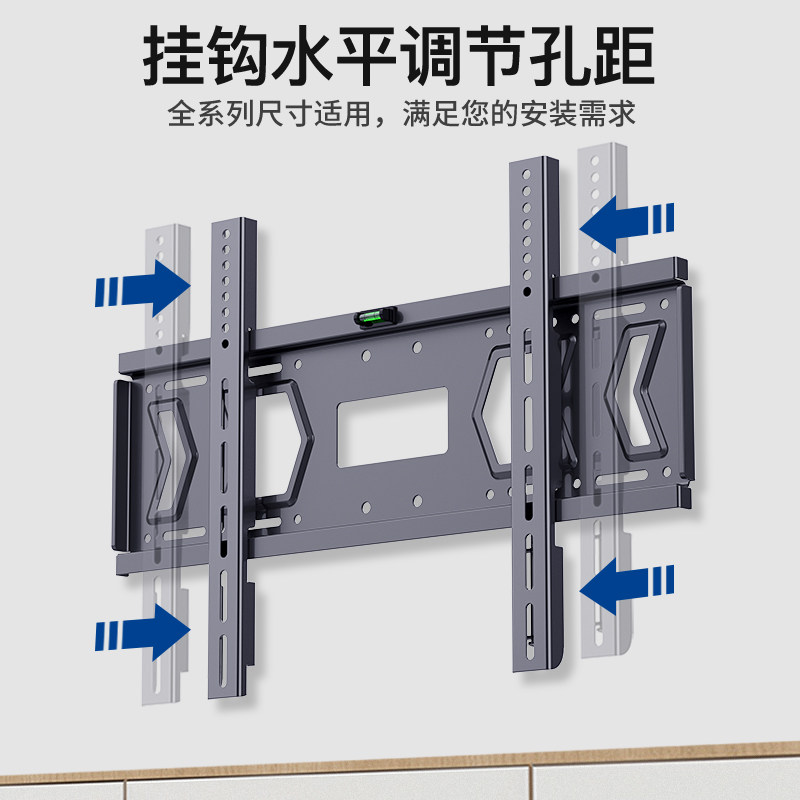 挂钩水平调节孔距

全系列尺寸适用，满足您的安装需求