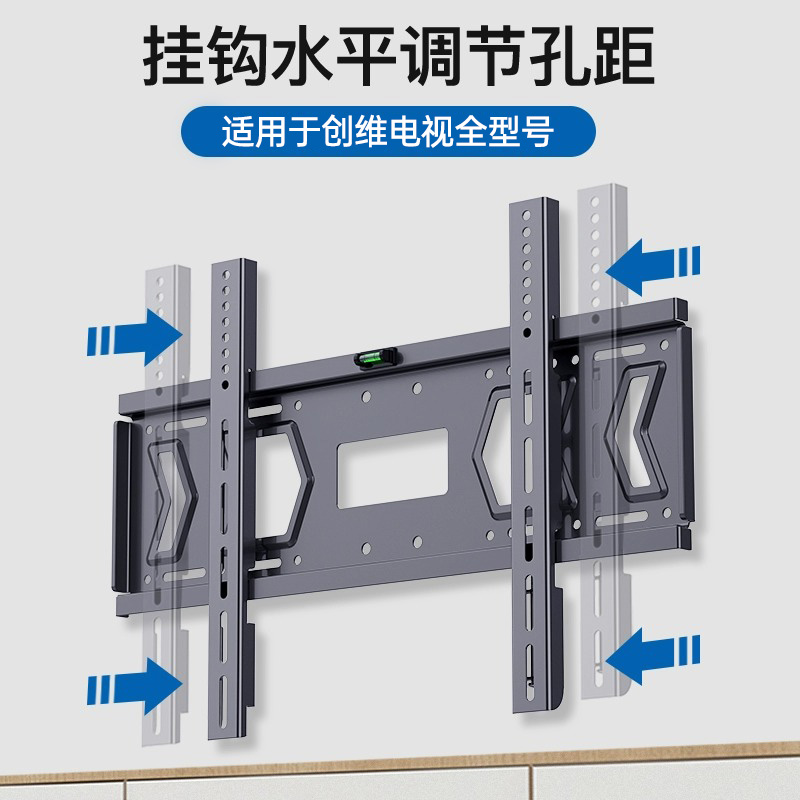 挂钩水平调节孔距

适用于创维电视全型号